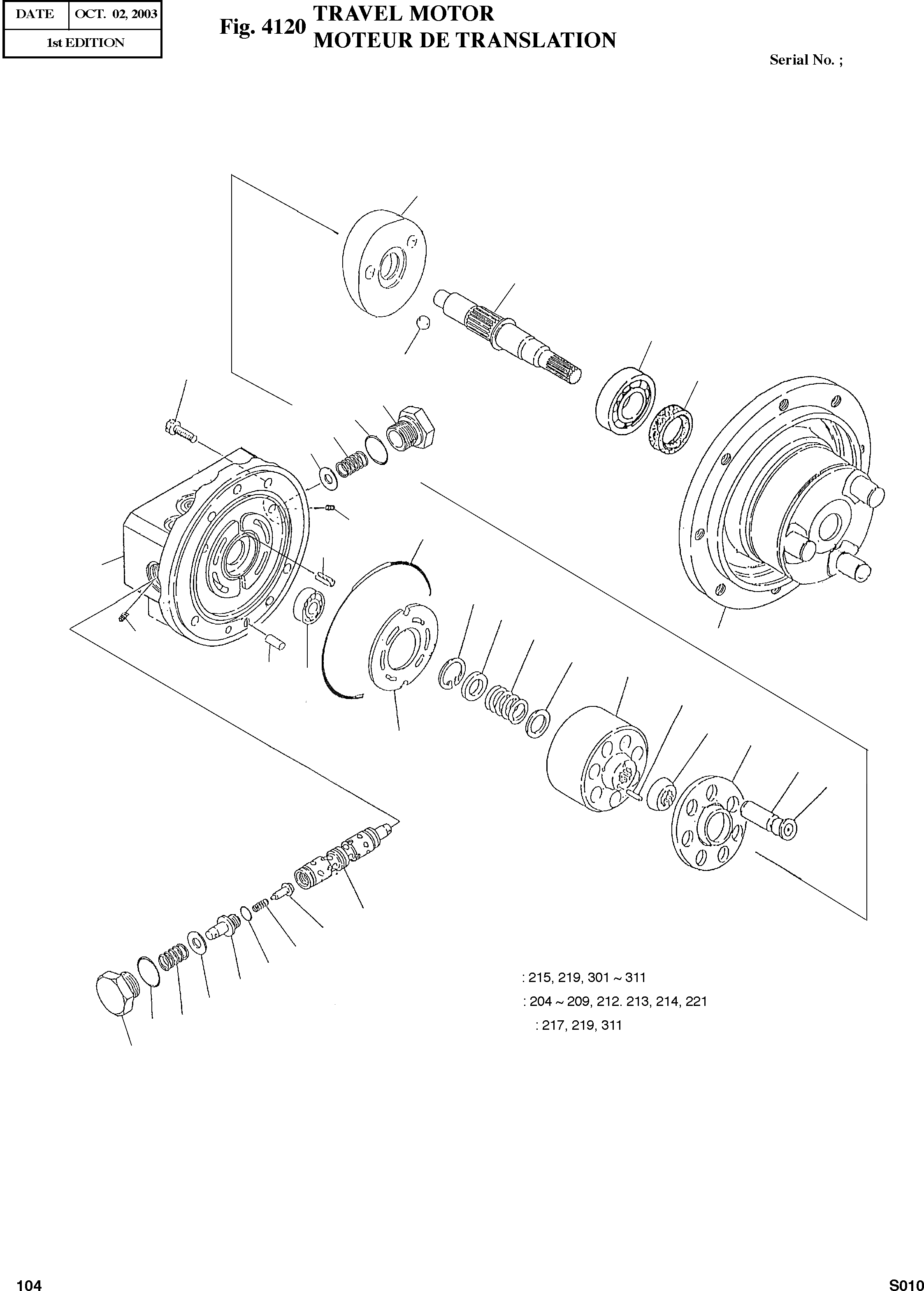 | DATE | OCT. 02, 2003 |
|---|---|
| 1st EDITION | |

Fig. 4120 TRAVEL MOTOR
MOTEUR DE TRANSLATION

Serial No. ;

: 215, 219, 301 ~ 311
: 204 ~ 209, 212. 213, 214, 221
: 217, 219, 311

104

S010