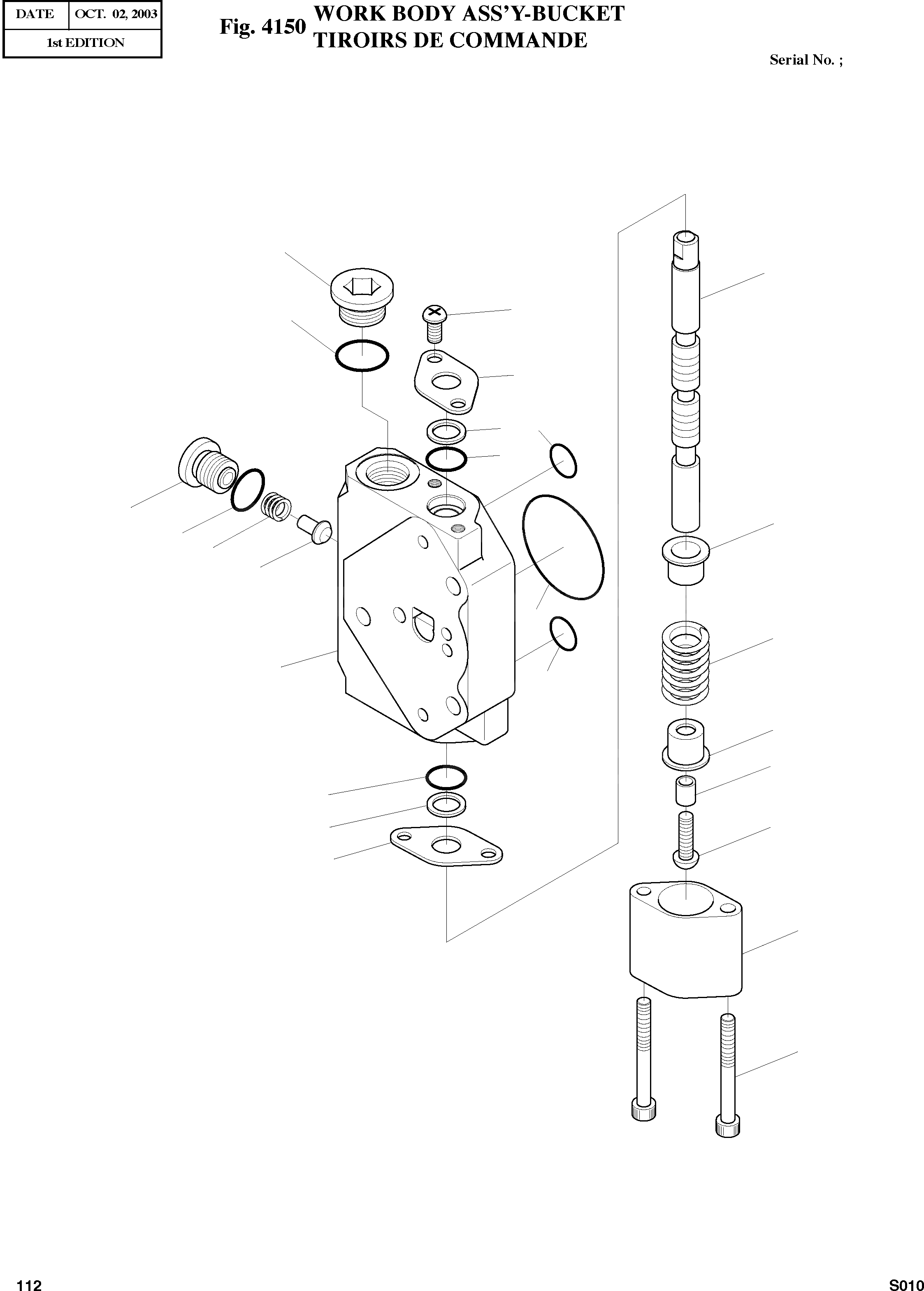 | DATE | OCT. 02, 2003 |
|---|---|
| 1st EDITION | |

Fig. 4150 WORK BODY ASS'Y-BUCKET
TIROIRS DE COMMANDE

Serial No. ;

112

S010