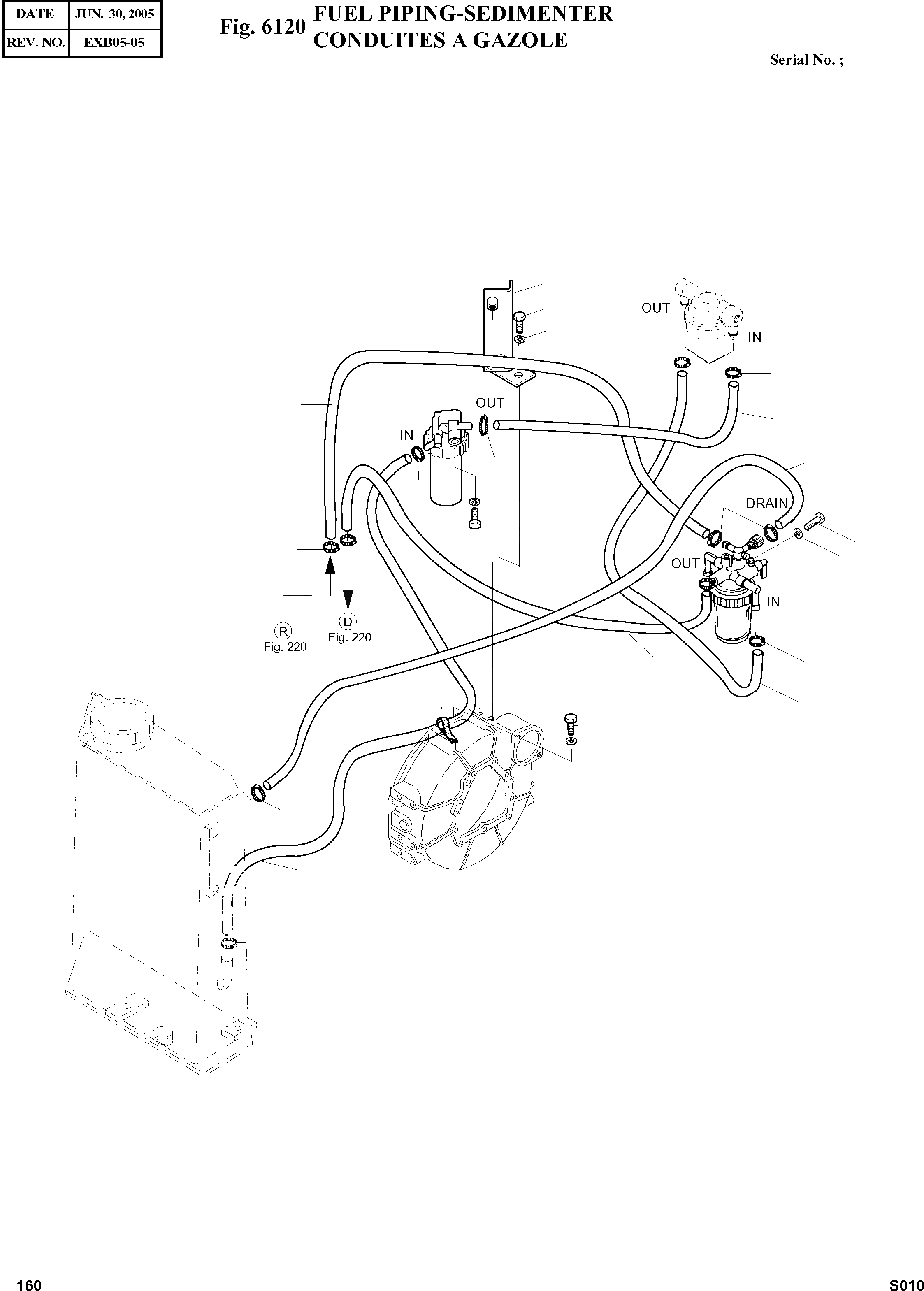 | DATE | JUN. 30, 2005 |
|---|---|
| REV. NO. | EXB05-05 |

Fig. 6120 FUEL PIPING-SEDIMENTER
CONDUITES A GAZOLE

Serial No. ;

OUT
IN
OUT
IN
DRAIN
OUT
IN
R
Fig. 220
D
Fig. 220

160
S010