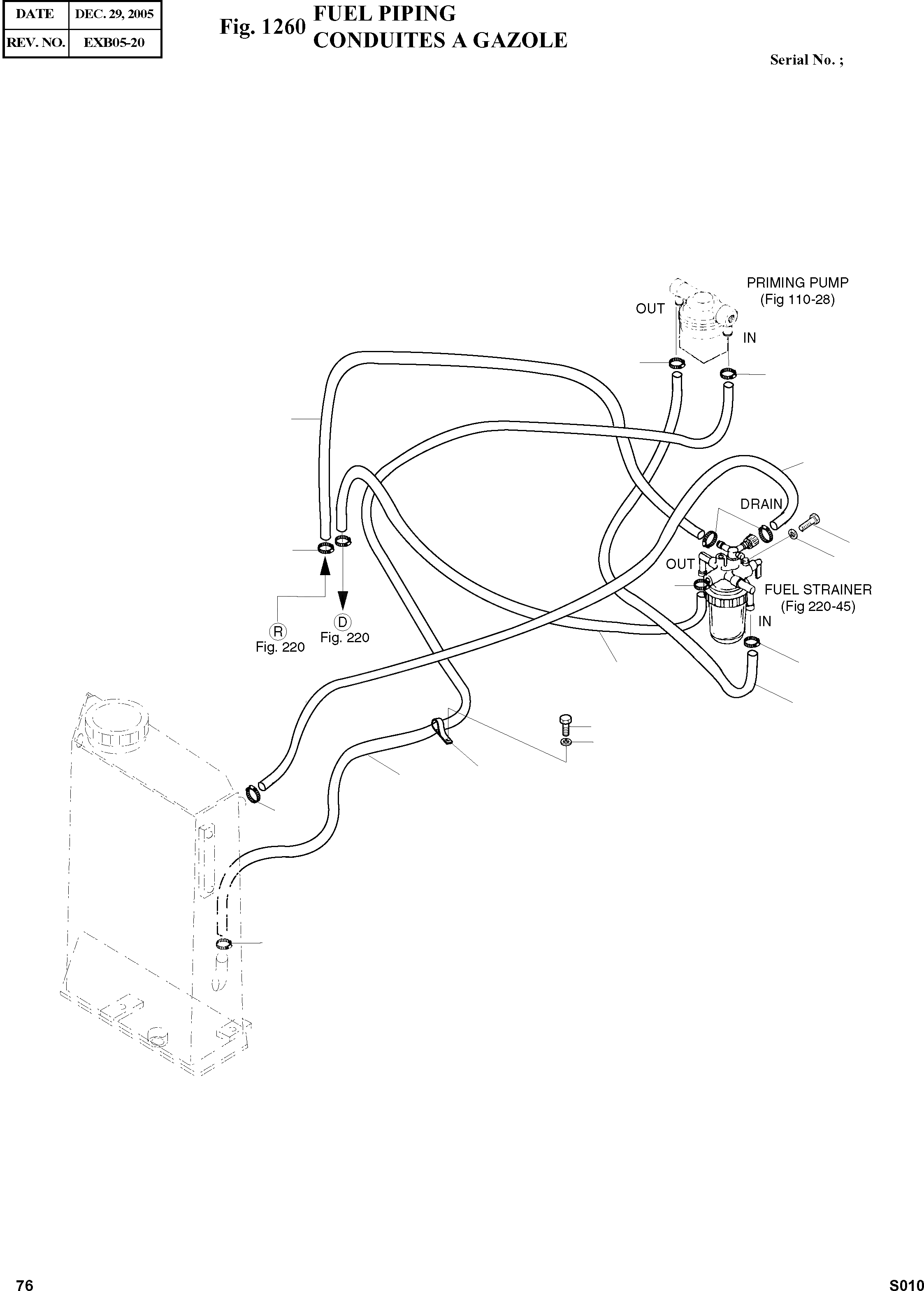 | DATE | DEC. 29, 2005 |
|---|---|
| REV. NO. | EXB05-20 |

Fig. 1260 FUEL PIPING
CONDUITES A GAZOLE

Serial No. ;

PRIMING PUMP
(Fig 110-28)

OUT

IN

DRAIN

OUT

FUEL STRAINER
(Fig 220-45)

IN

R
Fig. 220

D
Fig. 220

76

S010