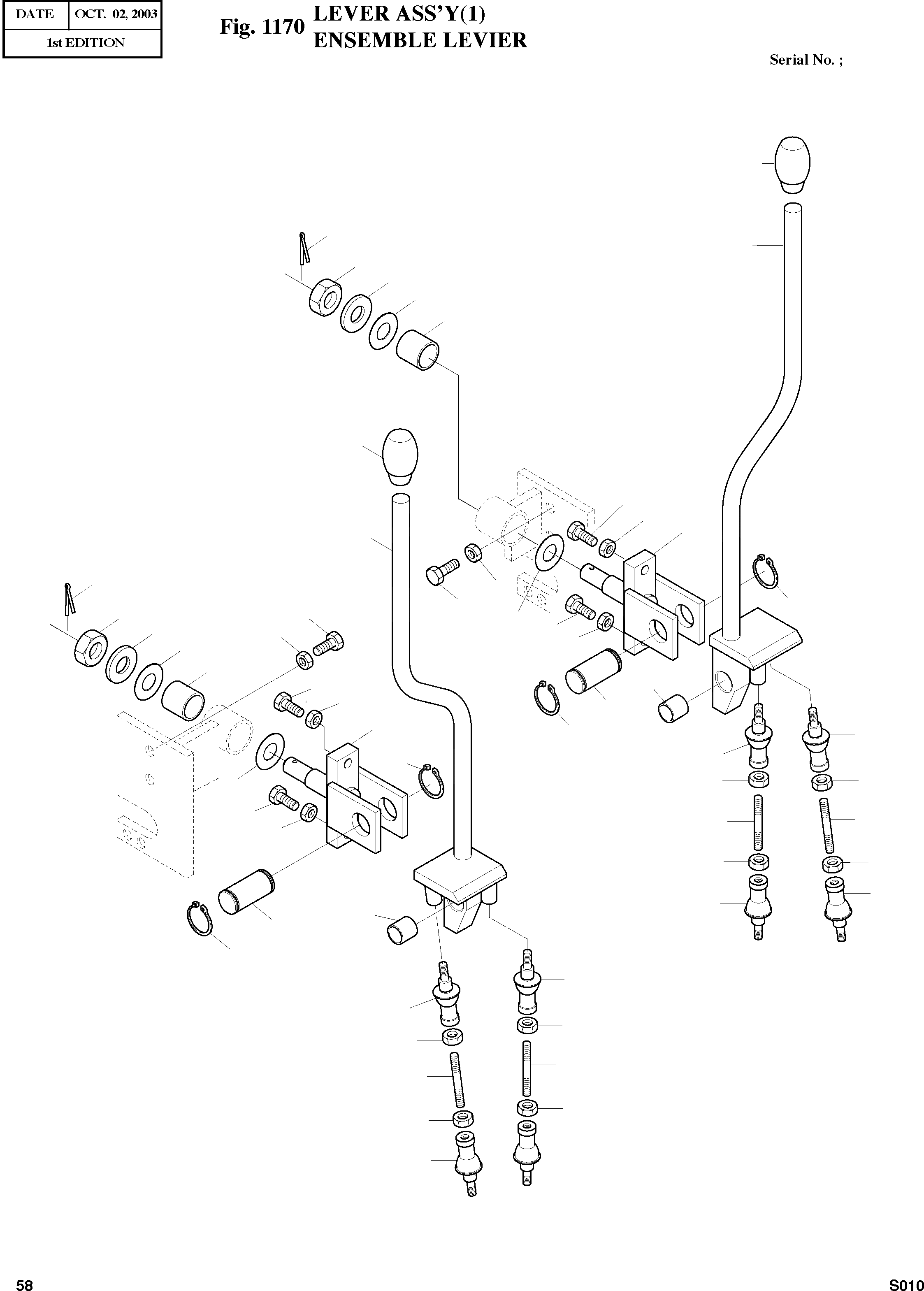 | DATE | OCT. 02, 2003 |
|---|---|
| 1st EDITION | |

Fig. 1170 LEVER ASS'Y(1)
ENSEMBLE LEVIER

Serial No. ;

58

S010