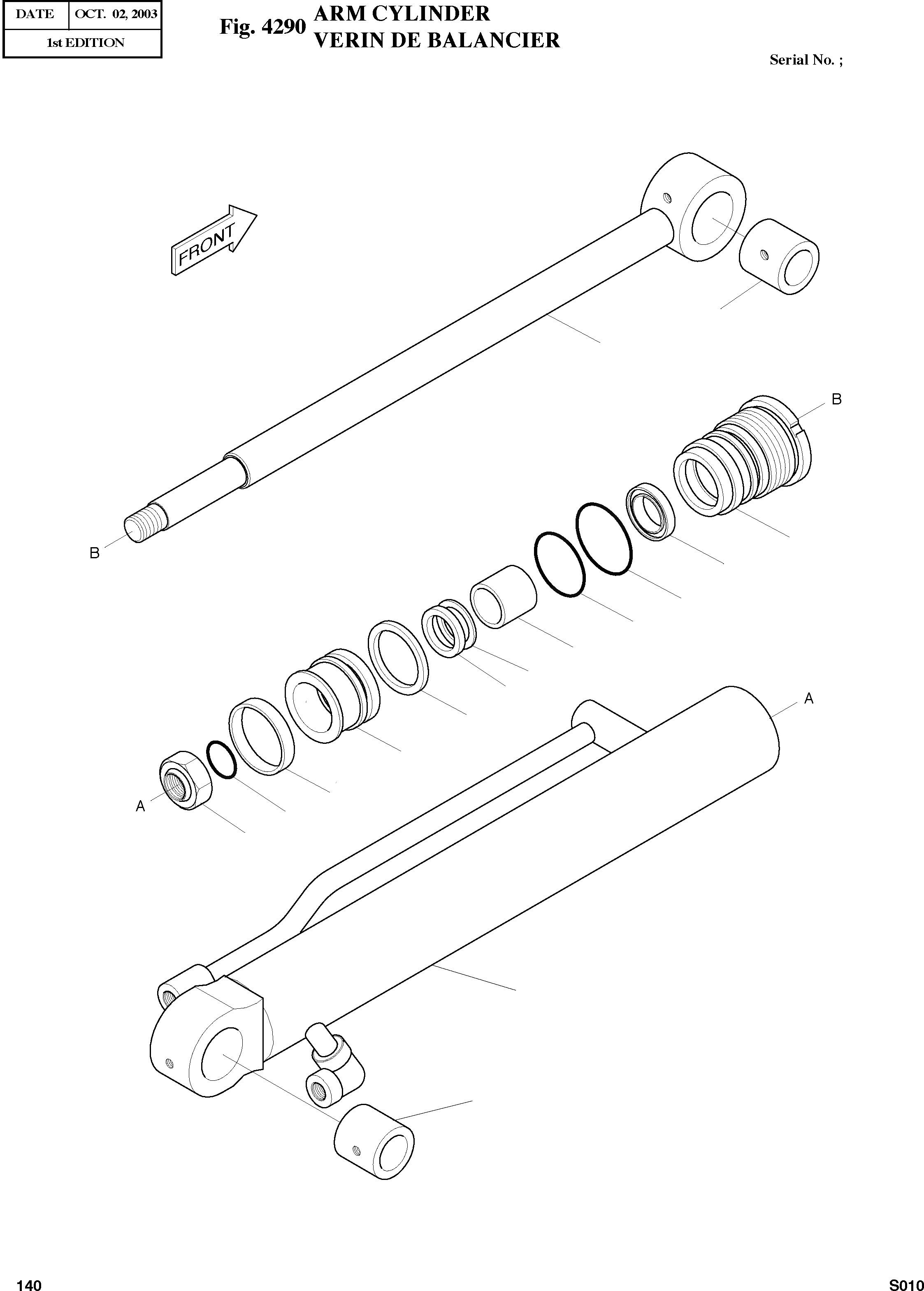 | DATE | OCT. 02, 2003 |
|---|---|
| 1st EDITION | |

Fig. 4290 ARM CYLINDER
VERIN DE BALANCIER

Serial No. ;

FRONT

B

B

A

A

140

S010