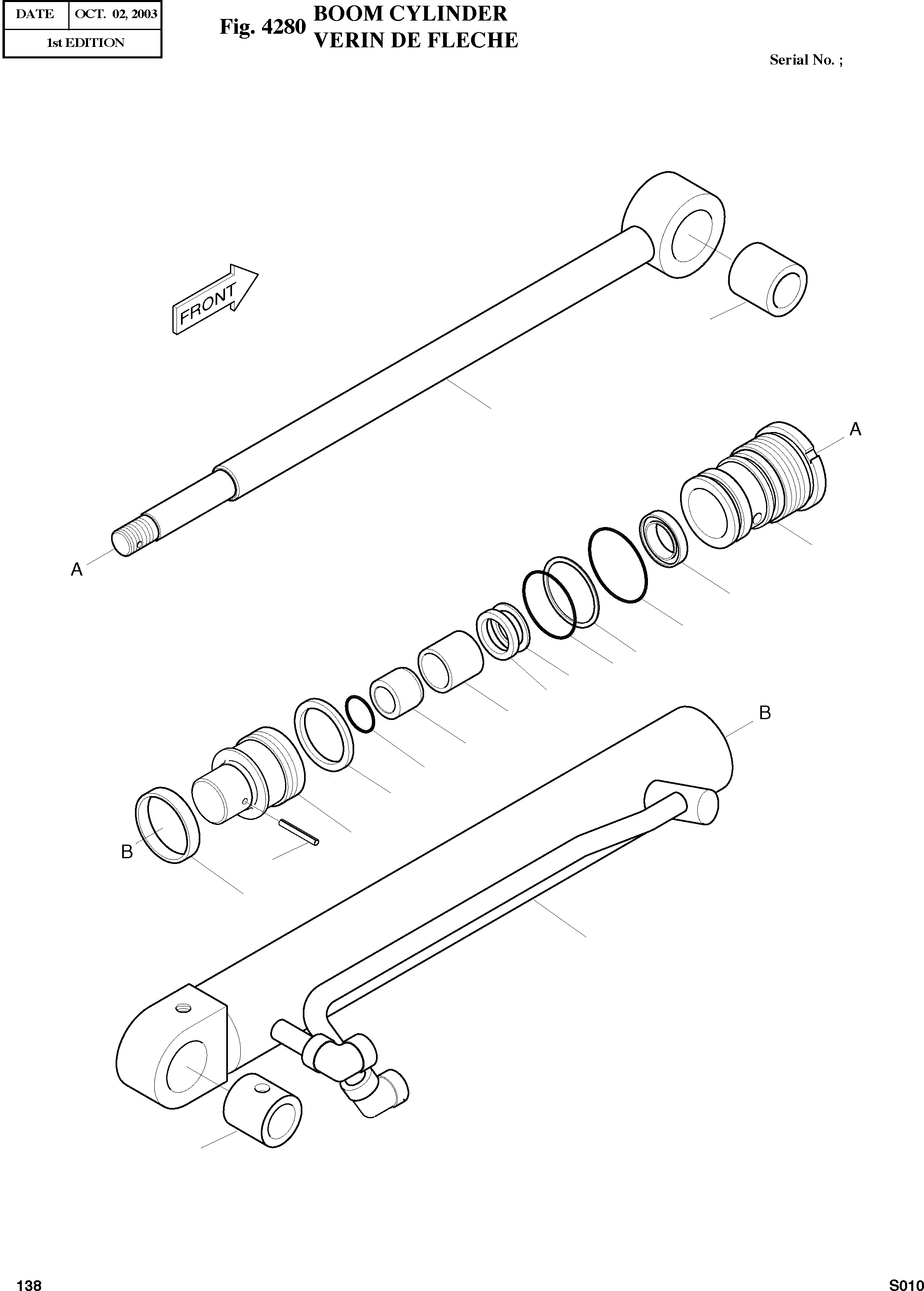 | DATE | OCT. 02, 2003 |
|---|---|
| 1st EDITION | |

Fig. 4280 BOOM CYLINDER
VERIN DE FLECHE

Serial No. ;

FRONT

A

A

B

B

138

S010