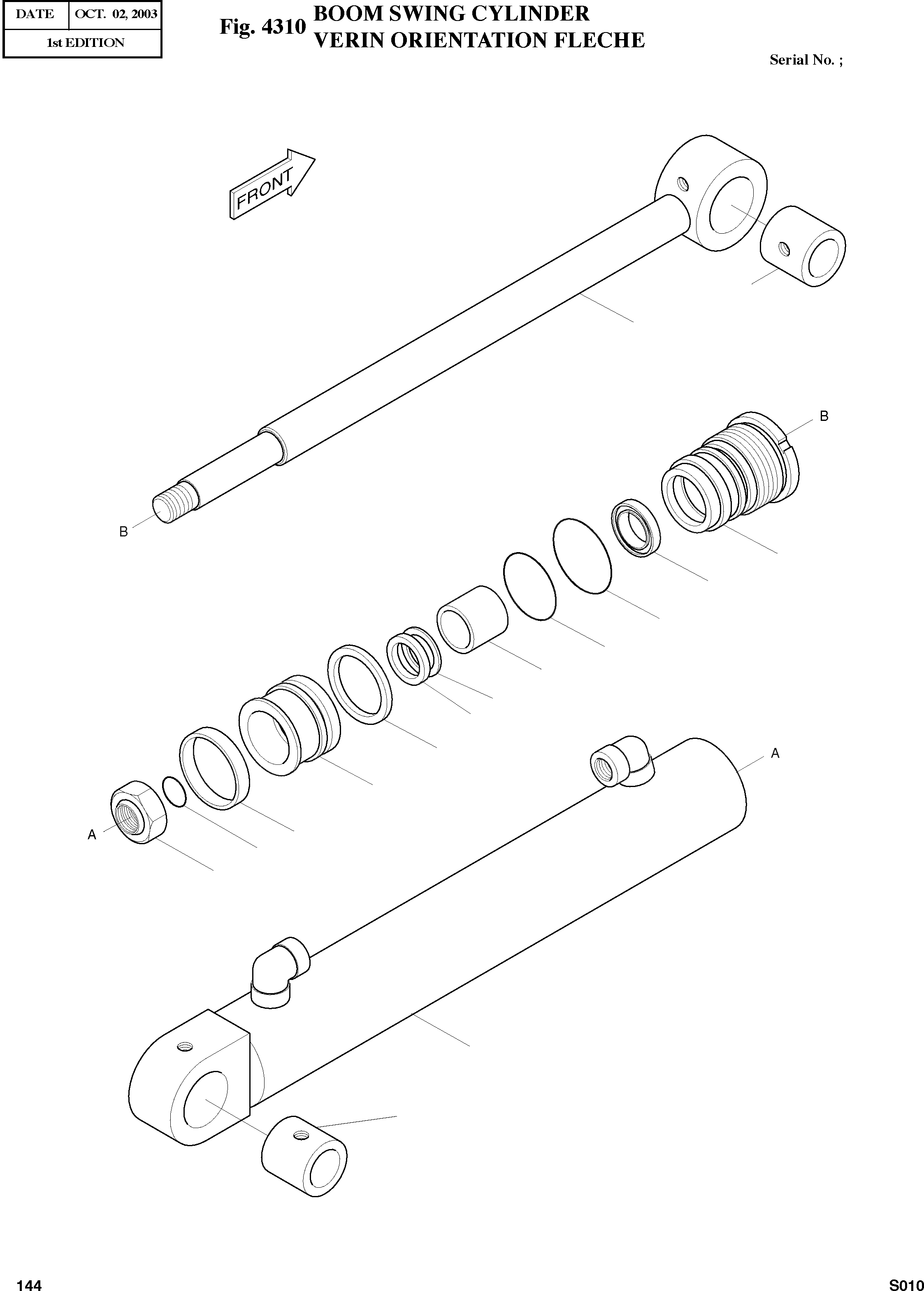 | DATE | OCT. 02, 2003 |
|---|---|
| 1st EDITION | |

Fig. 4310 BOOM SWING CYLINDER
VERIN ORIENTATION FLECHE

Serial No. ;

FRONT

B

B

A

A

144

S010