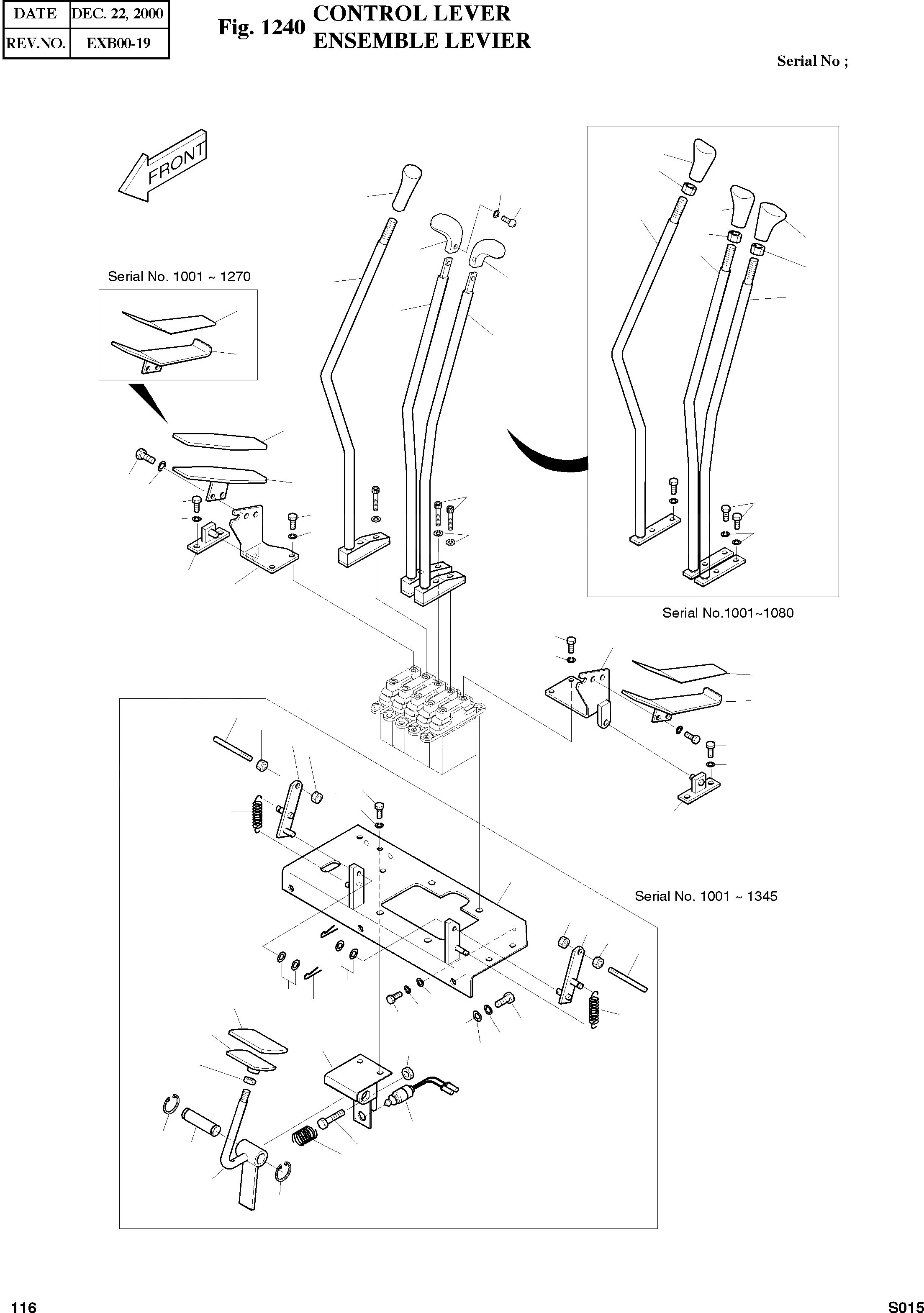 | DATE | DEC. 22, 2000 |
|---|---|
| REV.NO. | EXB00-19 |

Fig. 1240 CONTROL LEVER
ENSEMBLE LEVIER

Serial No ;

FRONT

Serial No. 1001 ~ 1270

Serial No.1001~1080

Serial No. 1001 ~ 1345

116

S015