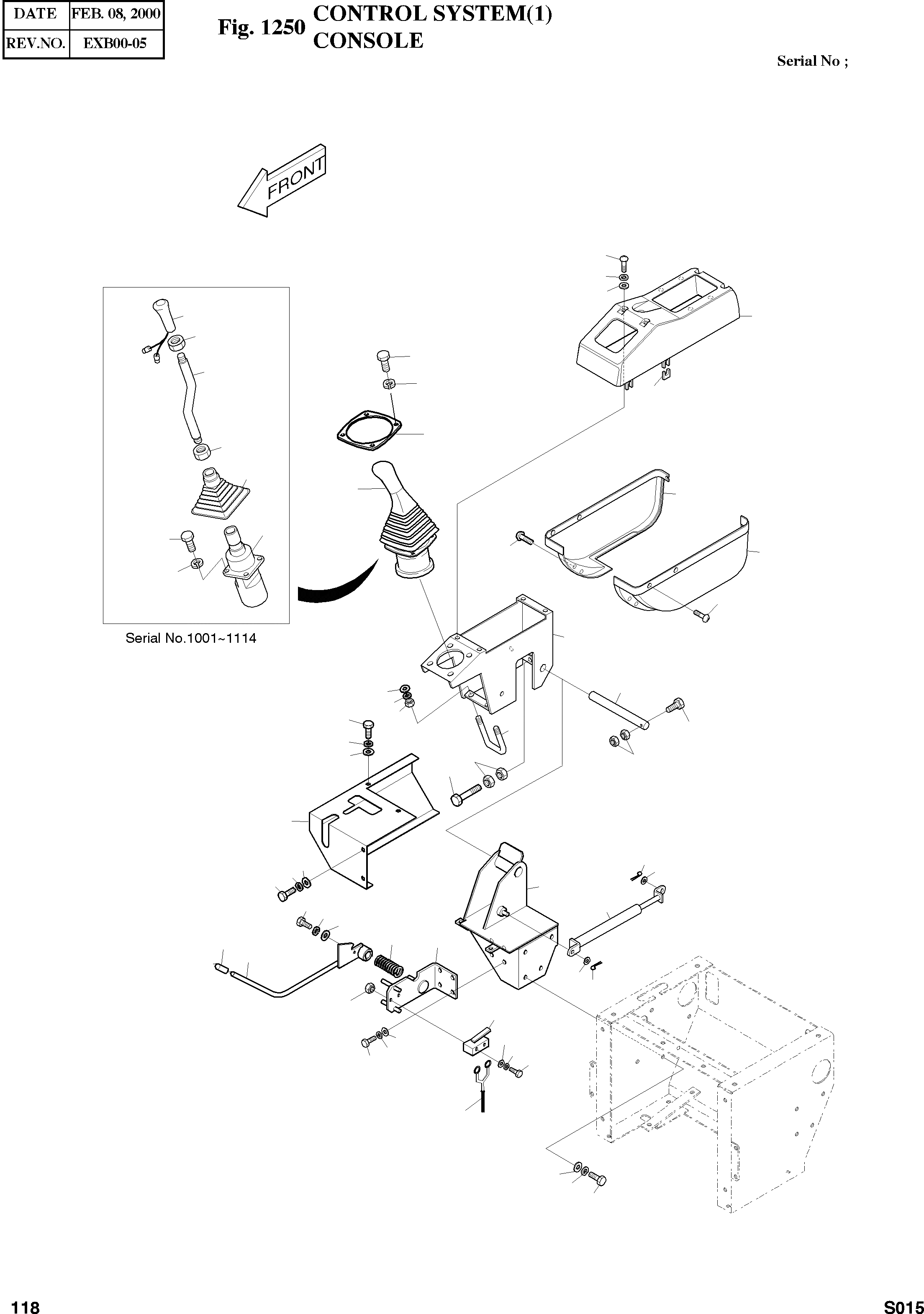 | DATE | FEB. 08, 2000 |
|---|---|
| REV.NO. | EXB00-05 |

Fig. 1250 CONTROL SYSTEM(1) CONSOLE

Serial No ;

FRONT

Serial No.1001~1114

118

S015