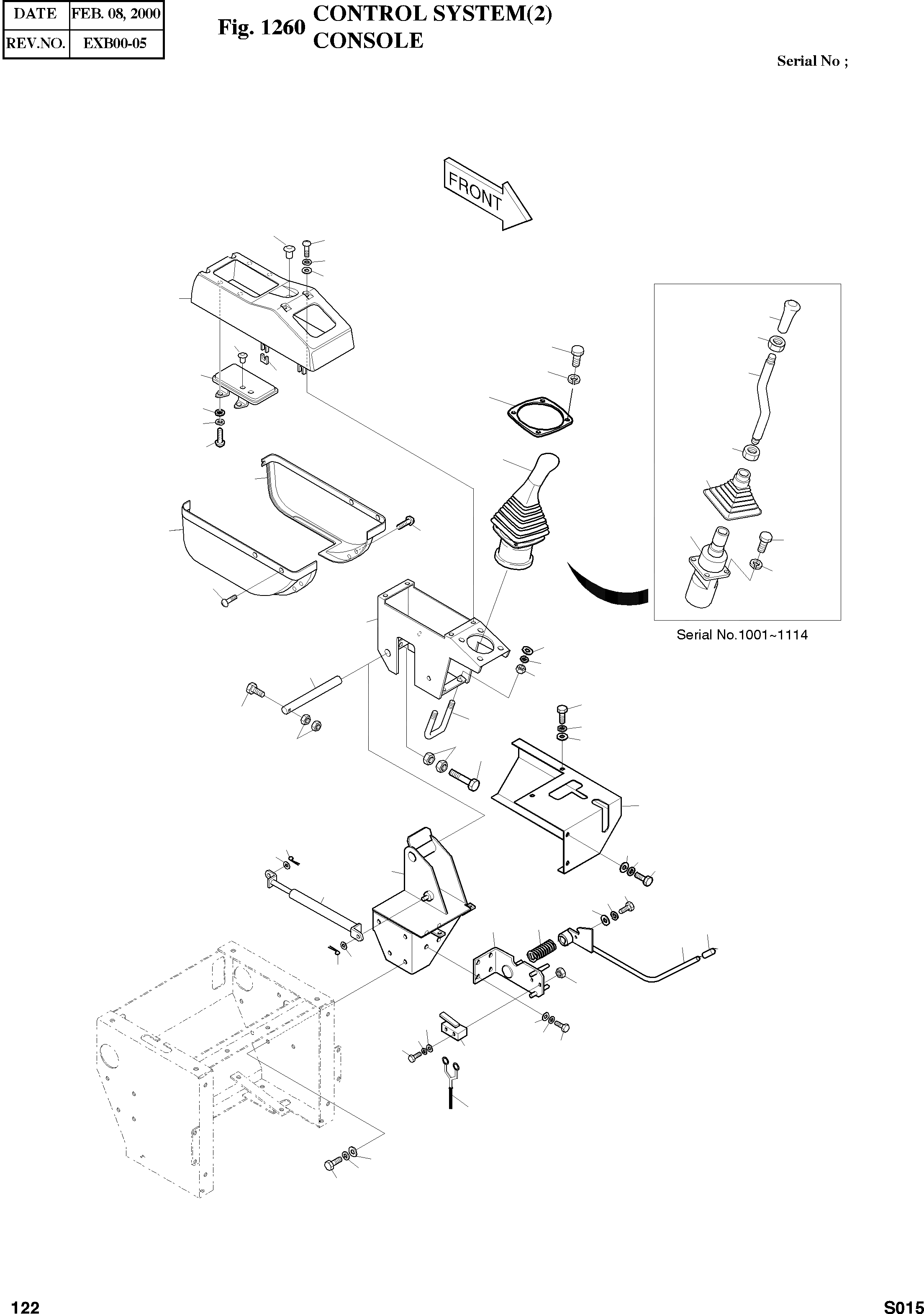 | DATE | FEB. 08, 2000 |
|---|---|
| REV.NO. | EXB00-05 |

Fig. 1260 CONTROL SYSTEM(2) CONSOLE

Serial No ;

FRONT

Serial No.1001~1114

122

S015