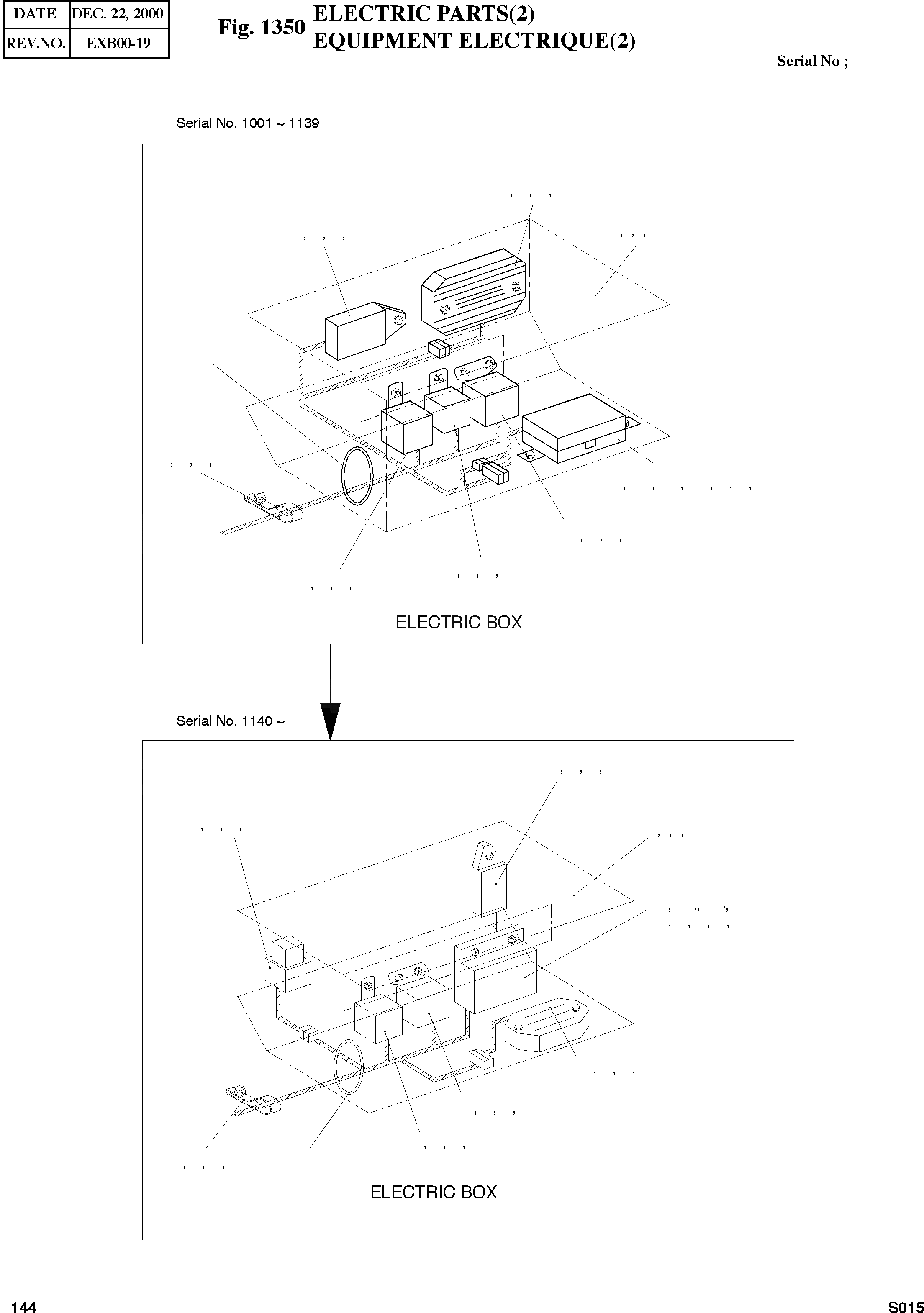 | DATE | DEC. 22, 2000 |
|---|---|
| REV.NO. | EXB00-19 |

Fig. 1350 ELECTRIC PARTS(2)
EQUIPMENT ELECTRIQUE(2)

Serial No ;

Serial No. 1001 ~ 1139

ELECTRIC BOX

Serial No. 1140 ~

ELECTRIC BOX

144

S015