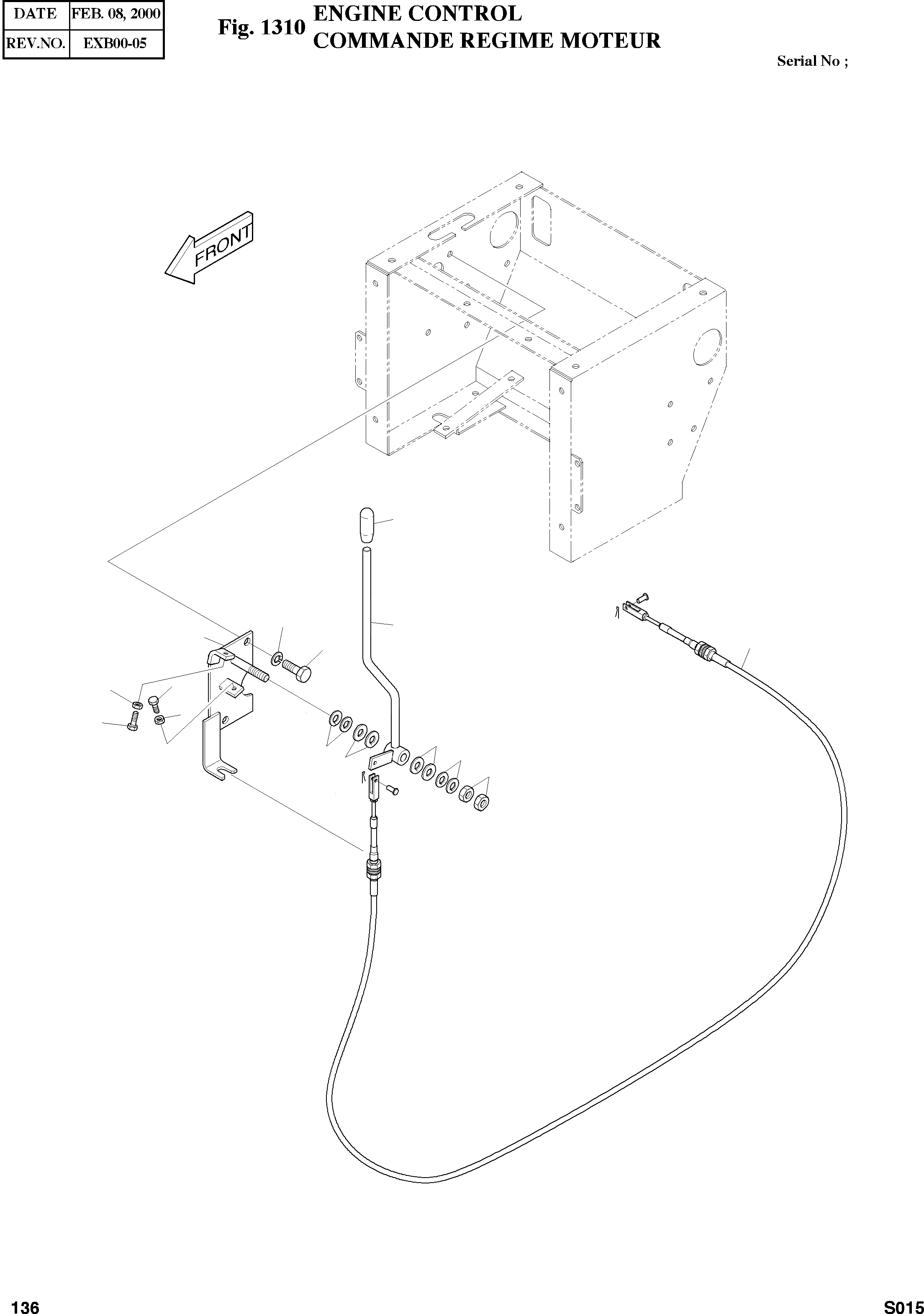 | DATE | FEB. 08, 2000 |
|---|---|
| REV.NO. | EXB00-05 |

Fig. 1310 ENGINE CONTROL
COMMANDE REGIME MOTEUR

Serial No ;

FRONT

136

S015