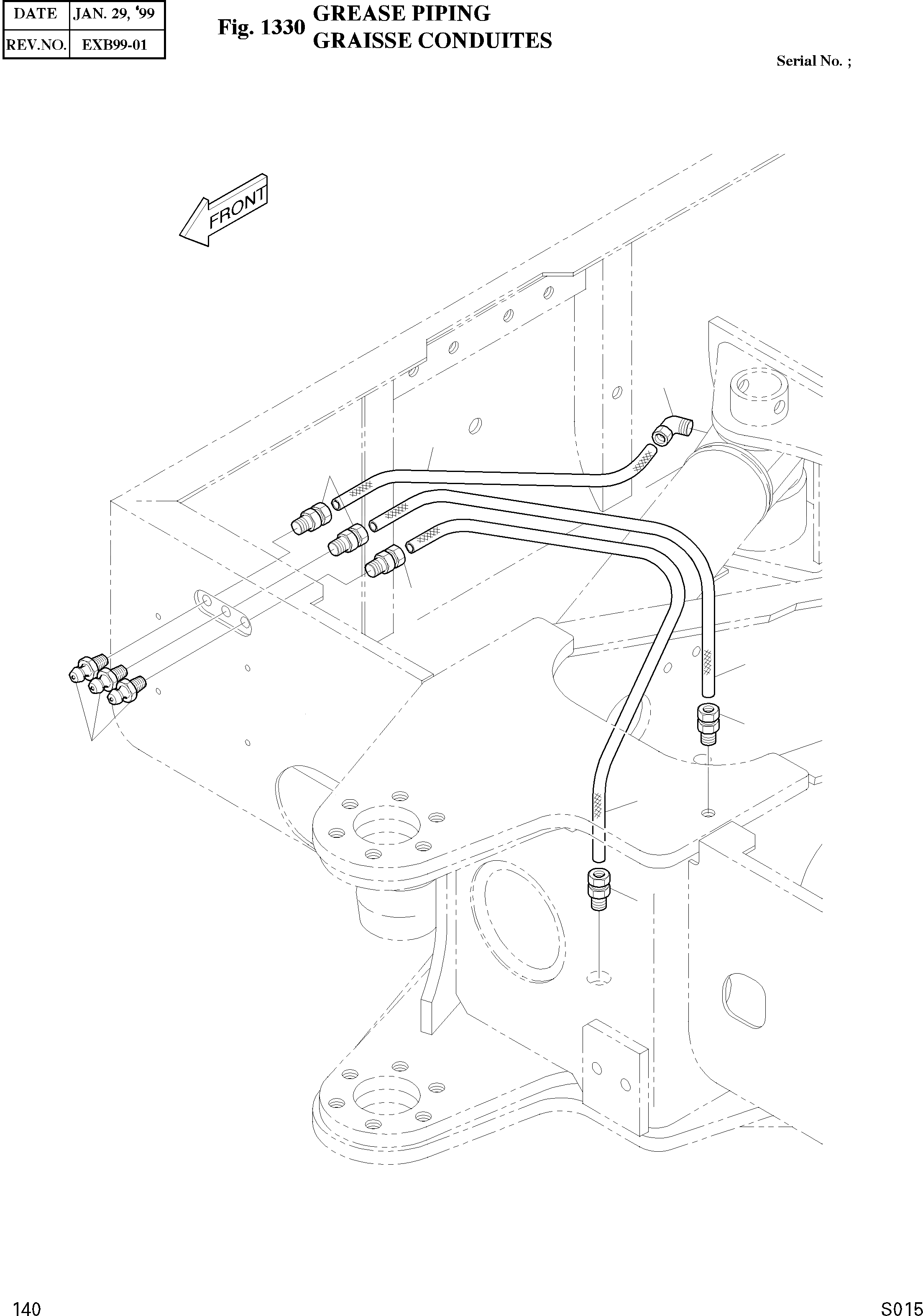 | DATE | JAN. 29, '99 |
|---|---|
| REV.NO. | EXB99-01 |

Fig. 1330 GREASE PIPING
GRAISSE CONDUITES

Serial No. ;

FRONT

140

S015