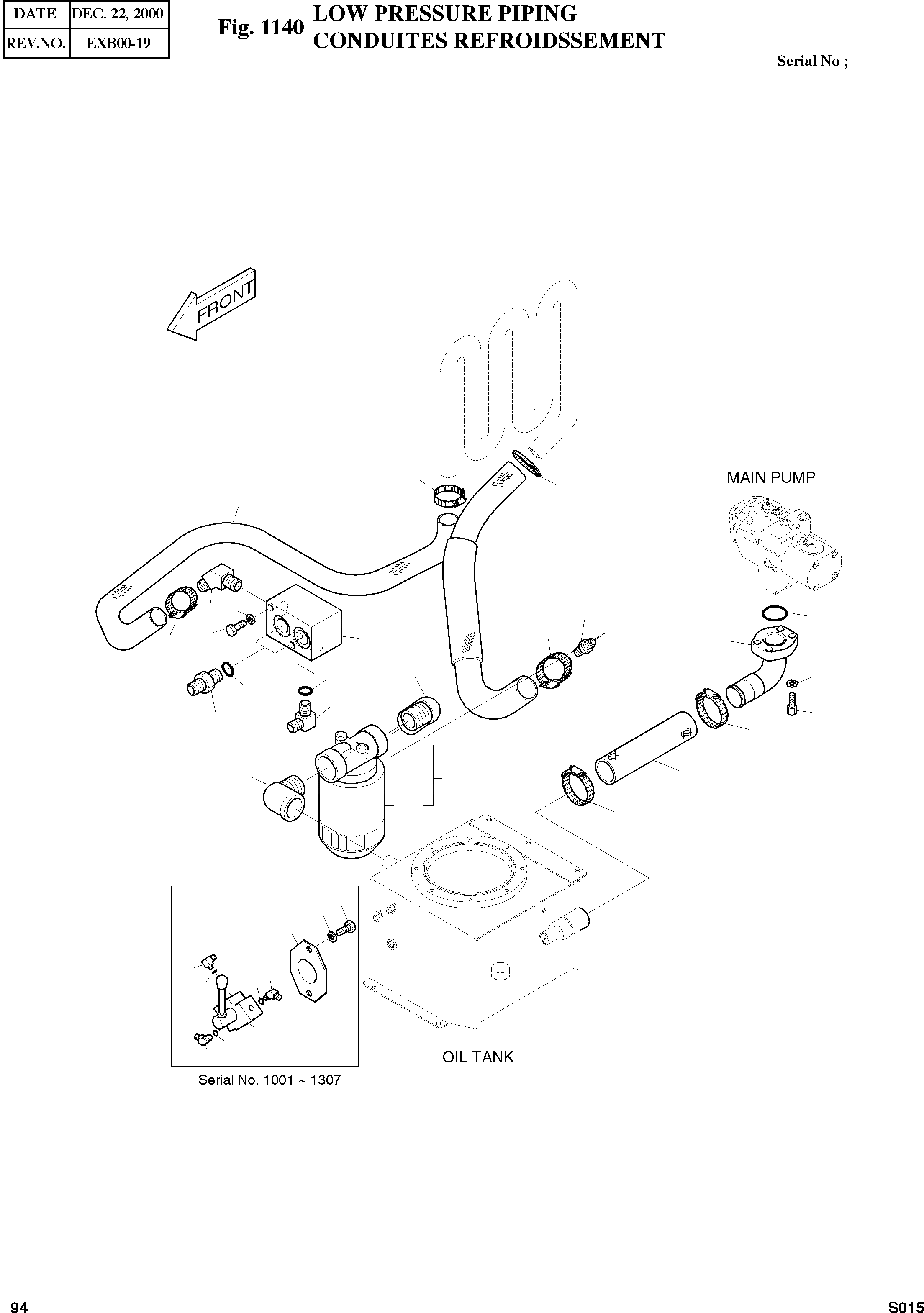 | DATE | DEC. 22, 2000 |
|---|---|
| REV.NO. | EXB00-19 |

Fig. 1140 LOW PRESSURE PIPING
CONDUITES REFROIDSSEMENT

Serial No ;

FRONT

MAIN PUMP

OIL TANK

Serial No. 1001 ~ 1307

94

S015