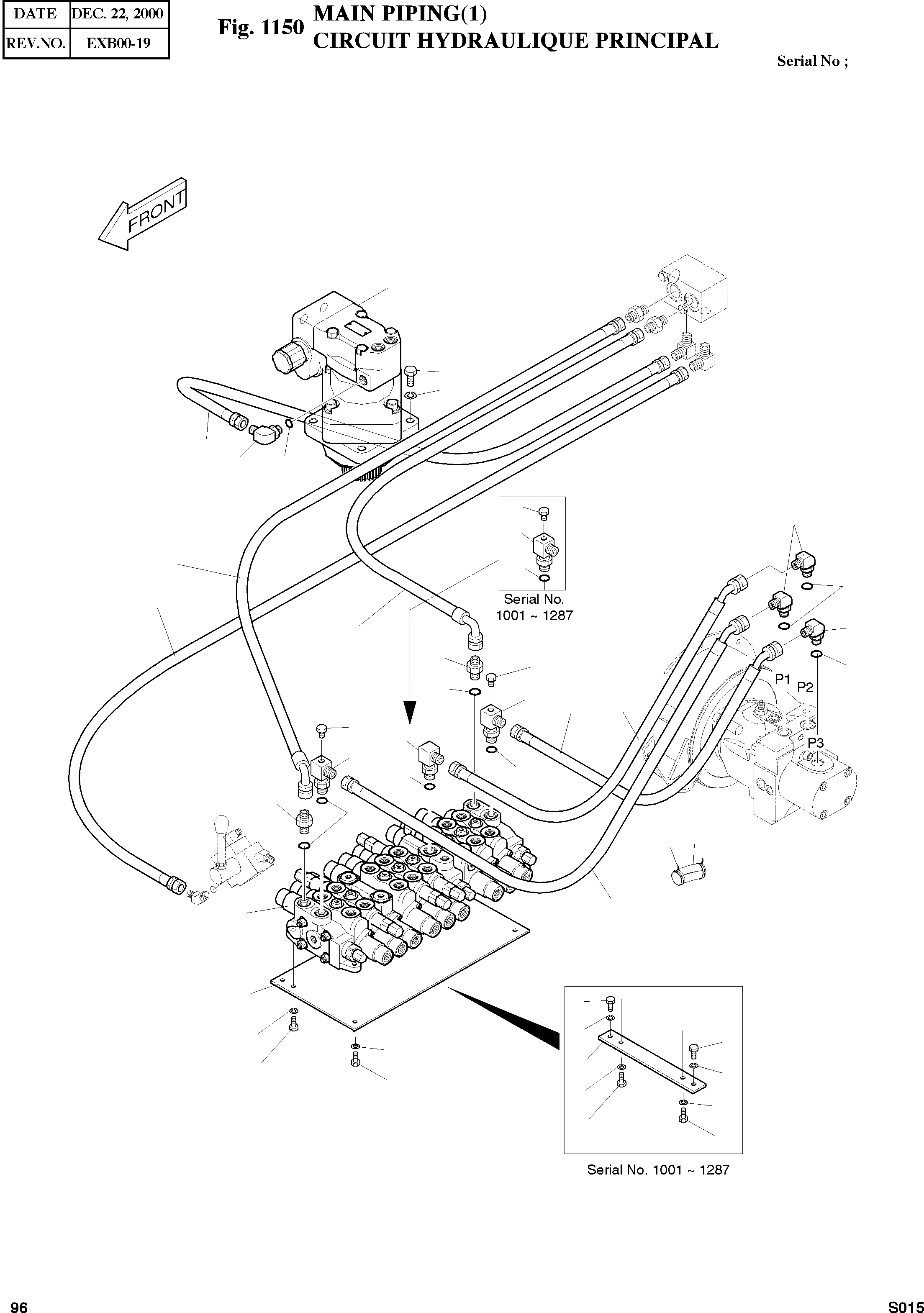 | DATE | DEC. 22, 2000 |
|---|---|
| REV.NO. | EXB00-19 |

Fig. 1150 MAIN PIPING(1)
CIRCUIT HYDRAULIQUE PRINCIPAL

Serial No ;

FRONT

Serial No.
1001 ~ 1287

P1
P2
P3

Serial No. 1001 ~ 1287

96

S015