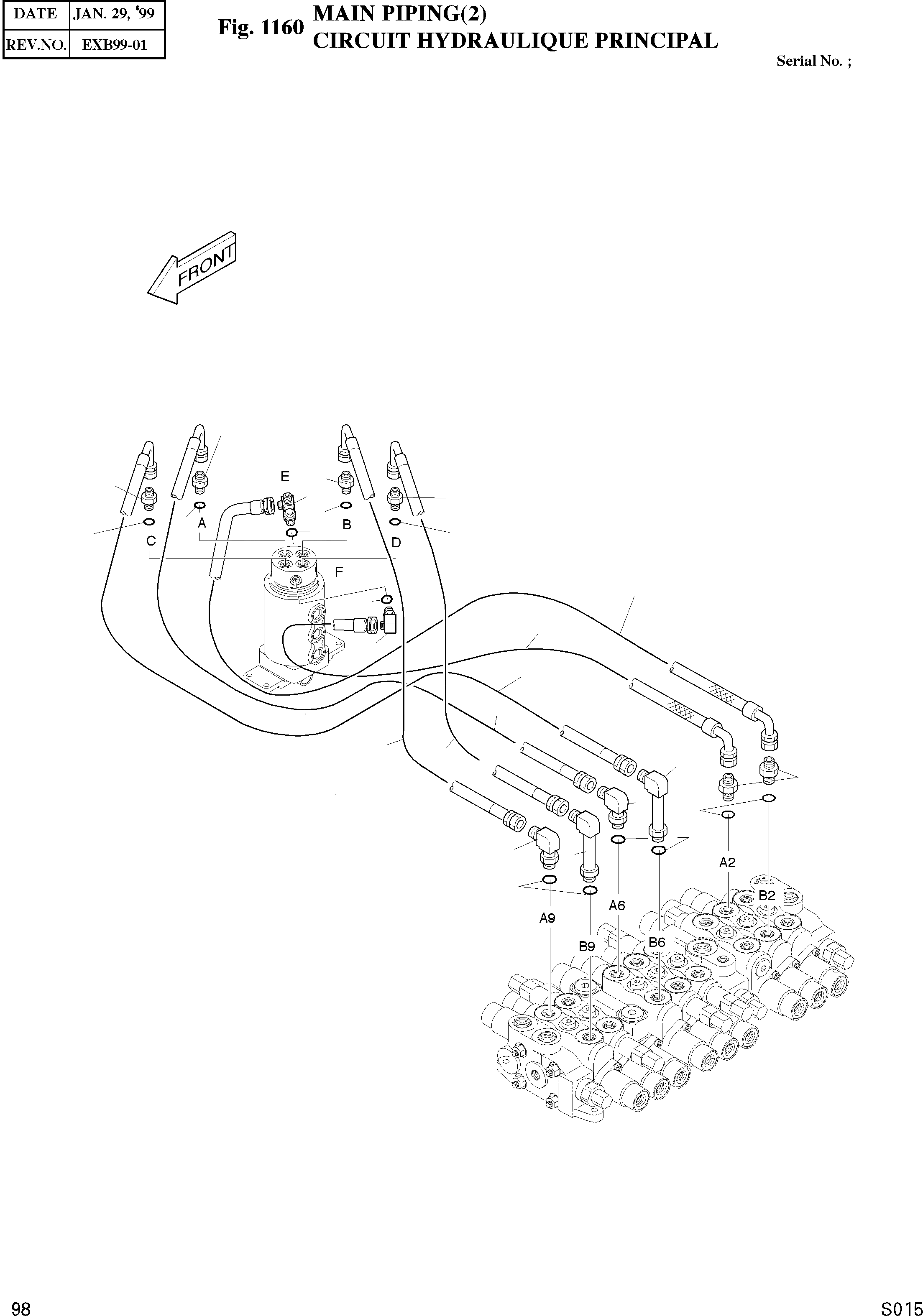 | DATE | JAN. 29, '99 |
|---|---|
| REV.NO. | EXB99-01 |

Fig. 1160 MAIN PIPING(2)
CIRCUIT HYDRAULIQUE PRINCIPAL

Serial No. ;

FRONT

E

A

B

C

D

F

A2

B2

A6

B6

A9

B9

98

S015