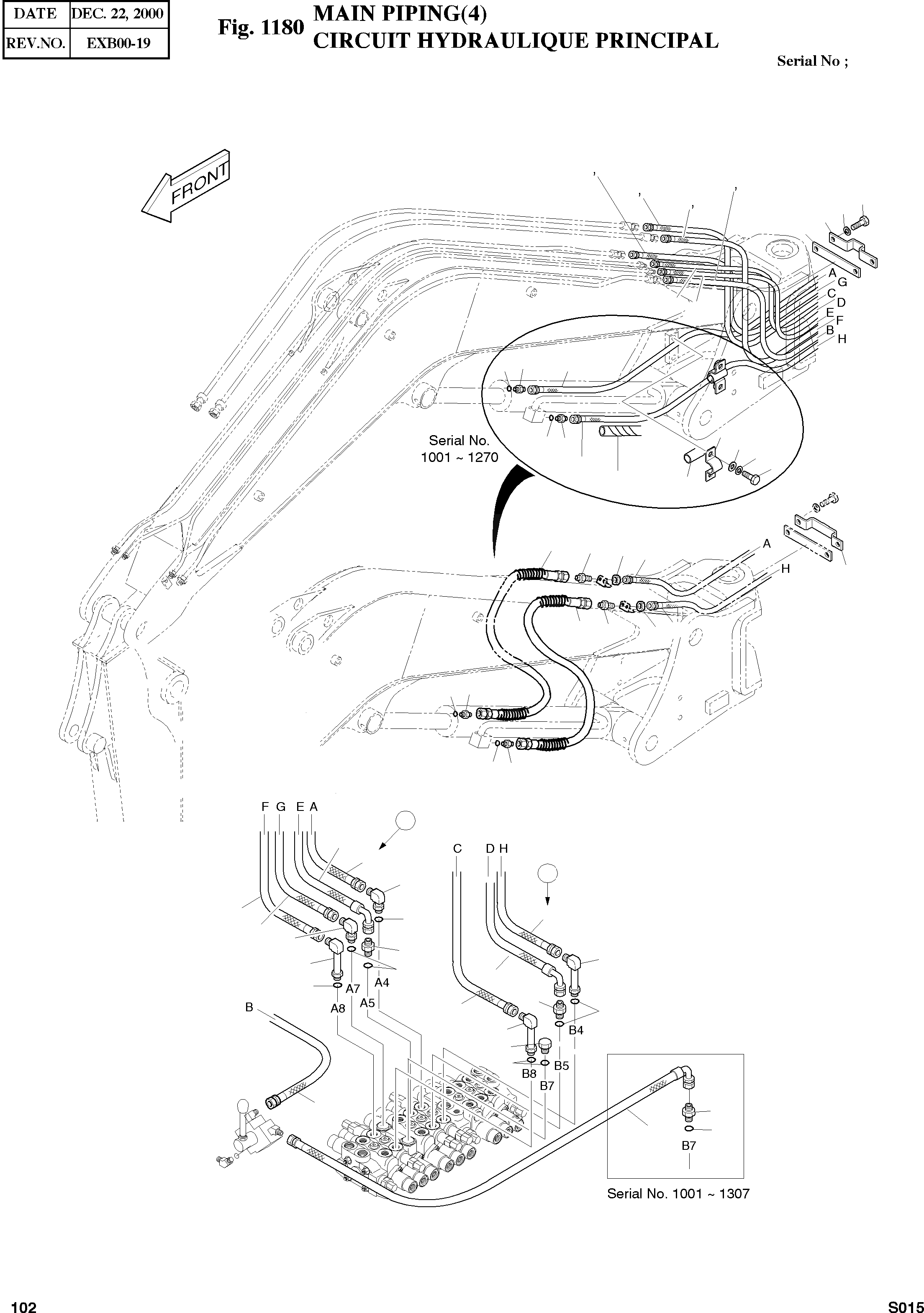 | DATE | DEC. 22, 2000 |
|---|---|
| REV.NO. | EXB00-19 |

Fig. 1180 MAIN PIPING(4)
CIRCUIT HYDRAULIQUE PRINCIPAL

Serial No ;

FRONT

A
G
C
D
E
F
B
H

Serial No.
1001 ~ 1270

A
H

F G E A

C

D H

A7
A4
A8
A5

B

B4
B5
B8
B7

B7

Serial No. 1001 ~ 1307

102

S015