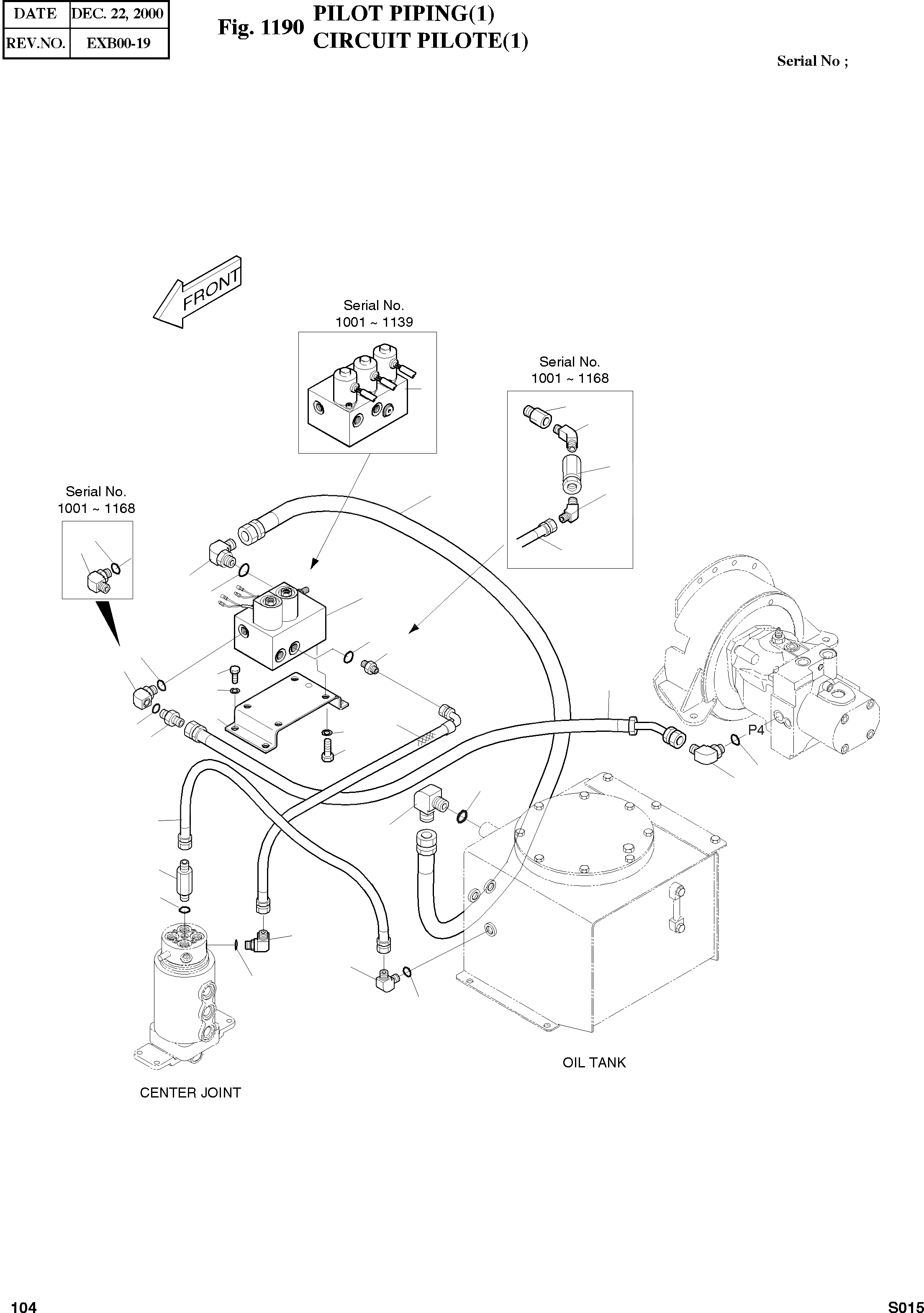 | DATE | DEC. 22, 2000 |
|---|---|
| REV.NO. | EXB00-19 |

Fig. 1190 PILOT PIPING(1)
CIRCUIT PILOTE(1)

Serial No ;

FRONT

Serial No.
1001 ~ 1139

Serial No.
1001 ~ 1168

Serial No.
1001 ~ 1168

P4

OIL TANK

CENTER JOINT

104

S015