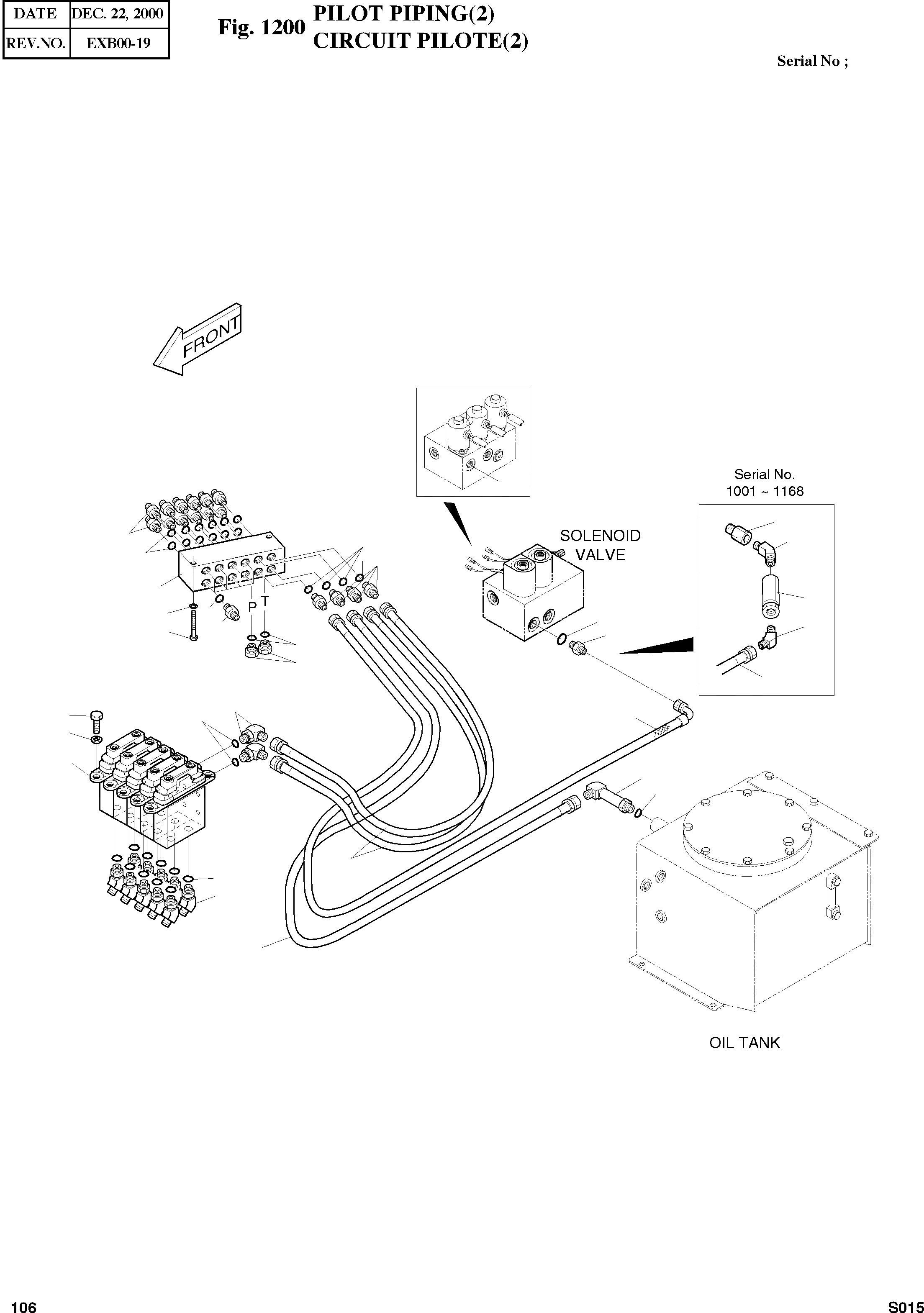 | DATE | DEC. 22, 2000 |
|---|---|
| REV.NO. | EXB00-19 |

Fig. 1200 PILOT PIPING(2)
CIRCUIT PILOTE(2)

Serial No ;

FRONT

Serial No.
1001 ~ 1168

SOLENOID VALVE

P T

OIL TANK

106

S015