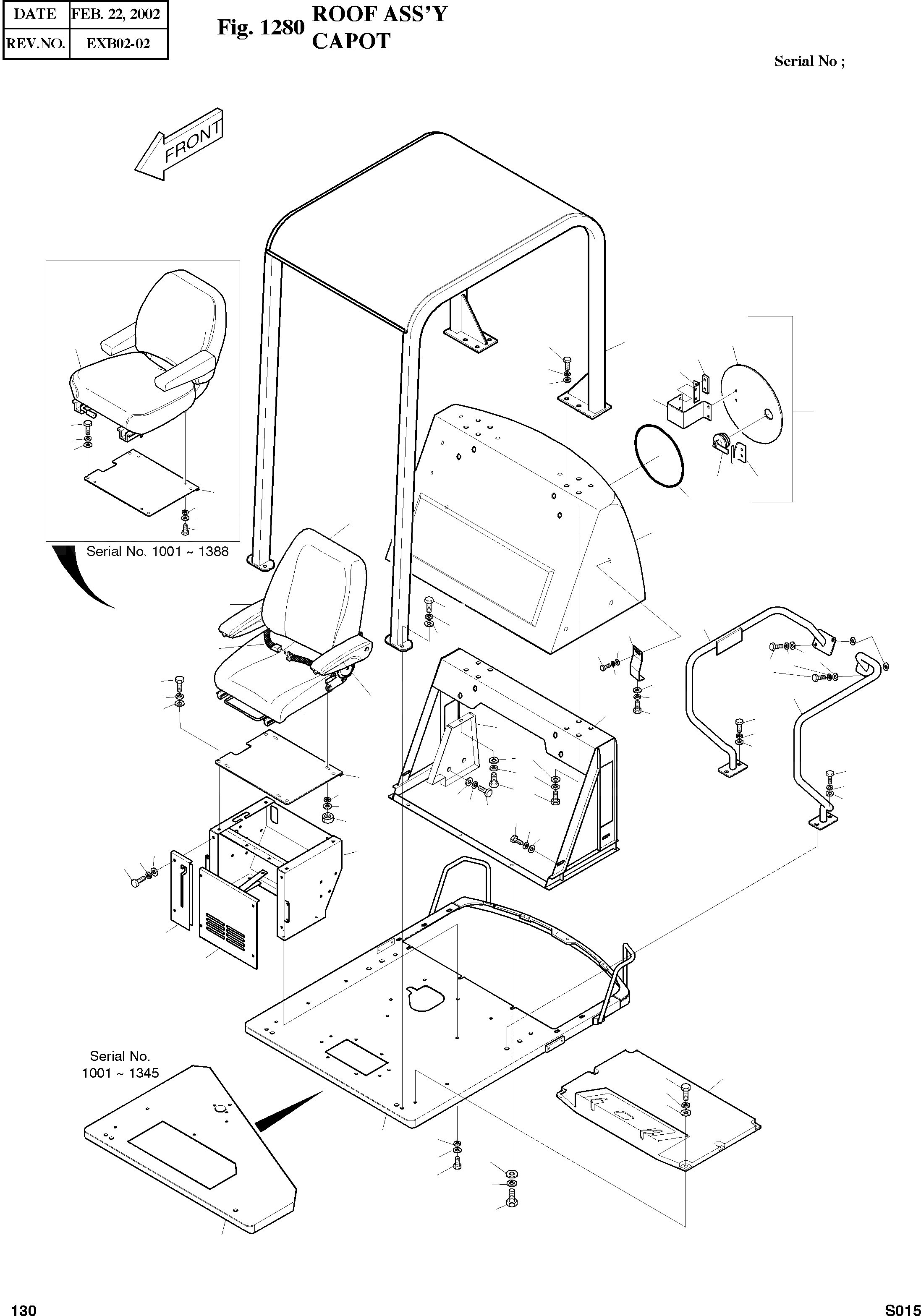 | DATE | FEB. 22, 2002 |
|---|---|
| REV.NO. | EXB02-02 |

Fig. 1280 ROOF ASS'Y
CAPOT

Serial No ;

FRONT

Serial No. 1001 ~ 1388

Serial No.
1001 ~ 1345

130

S015