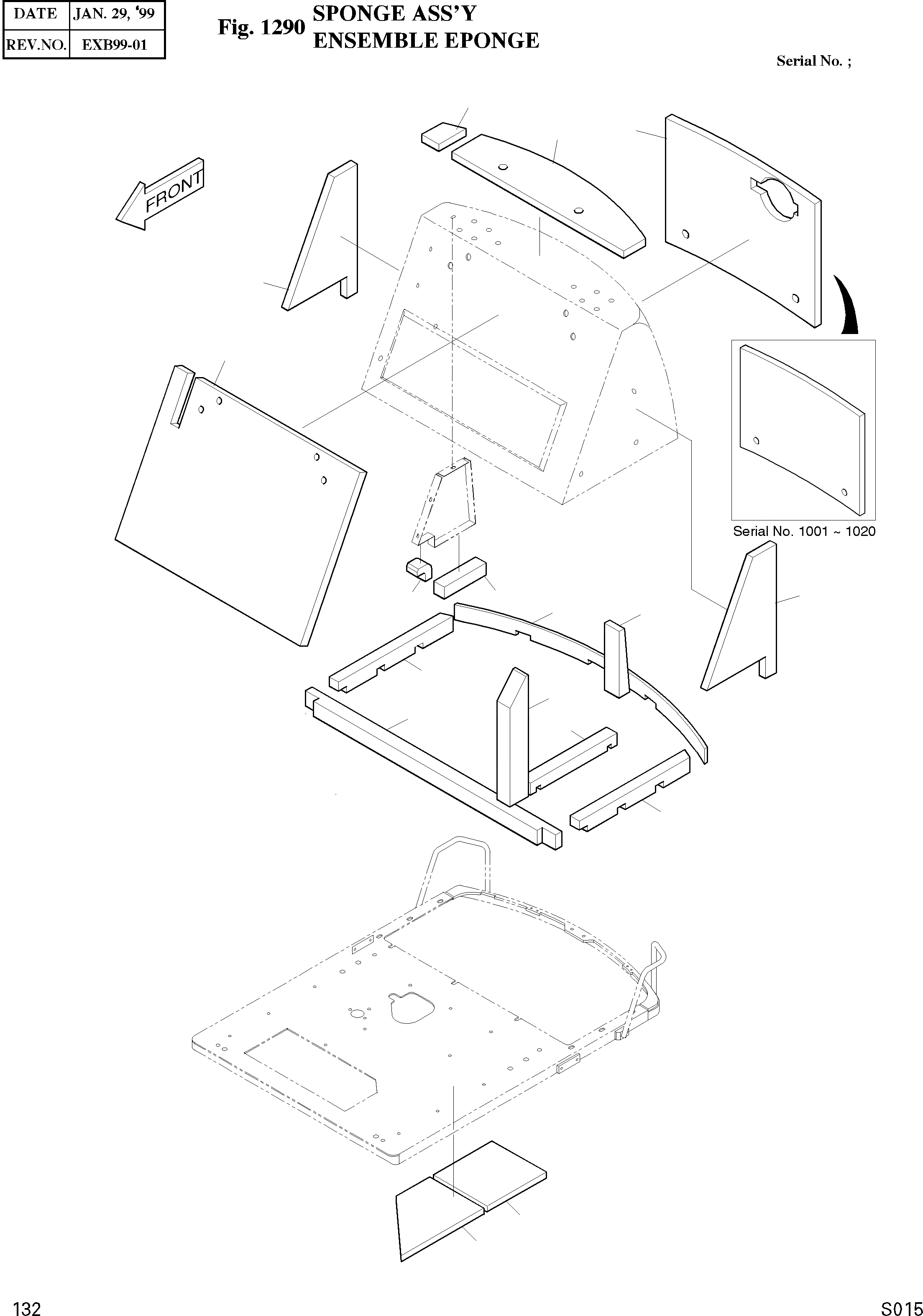 | DATE | JAN. 29, '99 |
|---|---|
| REV.NO. | EXB99-01 |

Fig. 1290 SPONGE ASS'Y
ENSEMBLE EPONGE

Serial No. ;

FRONT

Serial No. 1001 ~ 1020

132

S015