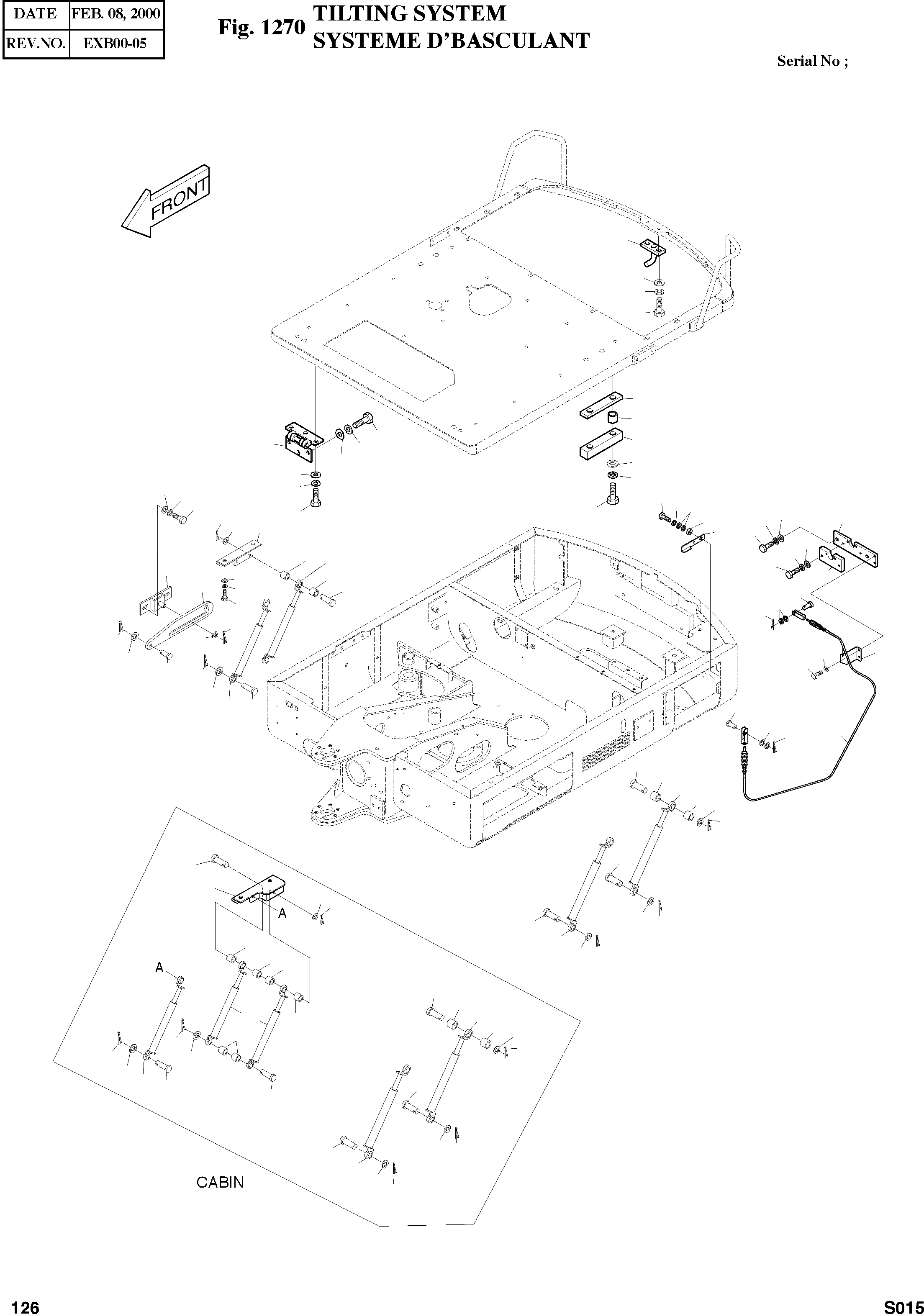 | DATE | FEB. 08, 2000 |
|---|---|
| REV.NO. | EXB00-05 |

Fig. 1270 TILTING SYSTEM
SYSTEME D'BASCULANT

Serial No ;

FRONT

A

A

CABIN

126

S015