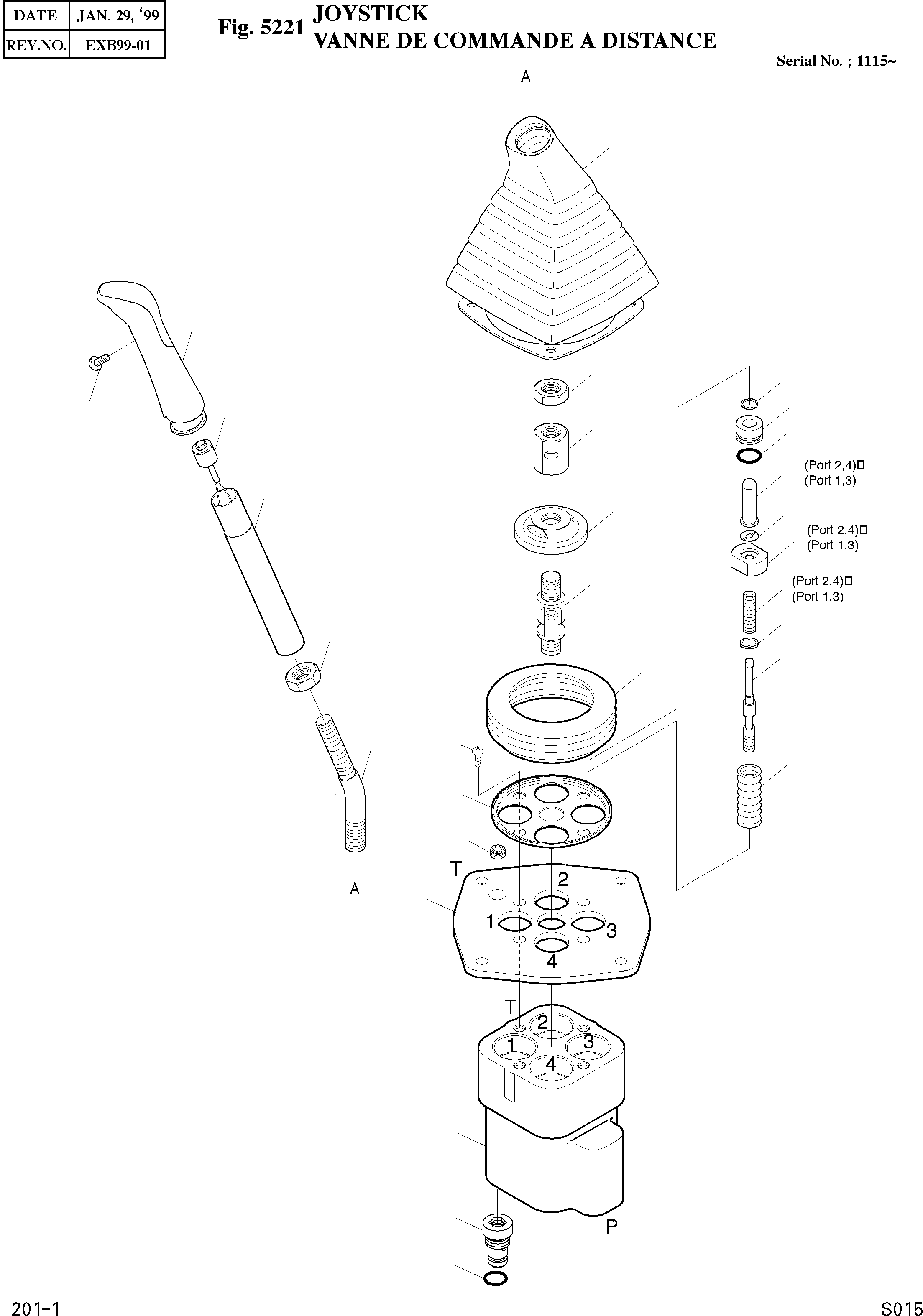 | DATE | JAN. 29, '99 |
|---|---|
| REV.NO. | EXB99-01 |

Fig. 5221 JOYSTICK
VANNE DE COMMANDE A DISTANCE

Serial No. ; 1115~

A

(Port 2,4)
(Port 1,3)

(Port 2,4)
(Port 1,3)

(Port 2,4)
(Port 1,3)

A

T

2

1

3

4

T

2

1

3

4

P

201-1

S015