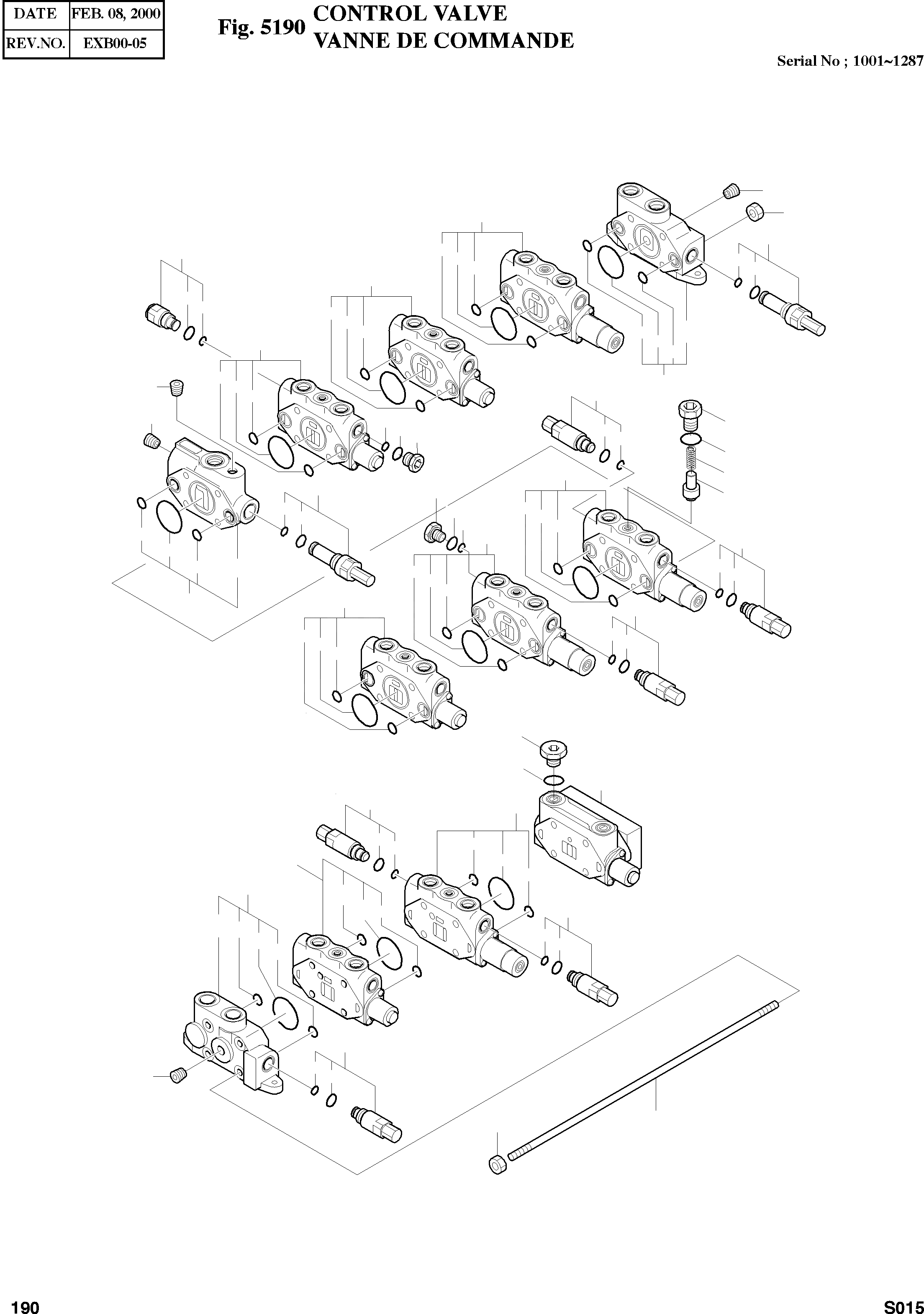 | DATE | FEB. 08, 2000 |
|---|---|
| REV.NO. | EXB00-05 |

Fig. 5190 CONTROL VALVE
VANNE DE COMMANDE

Serial No ; 1001~1287

190

S015