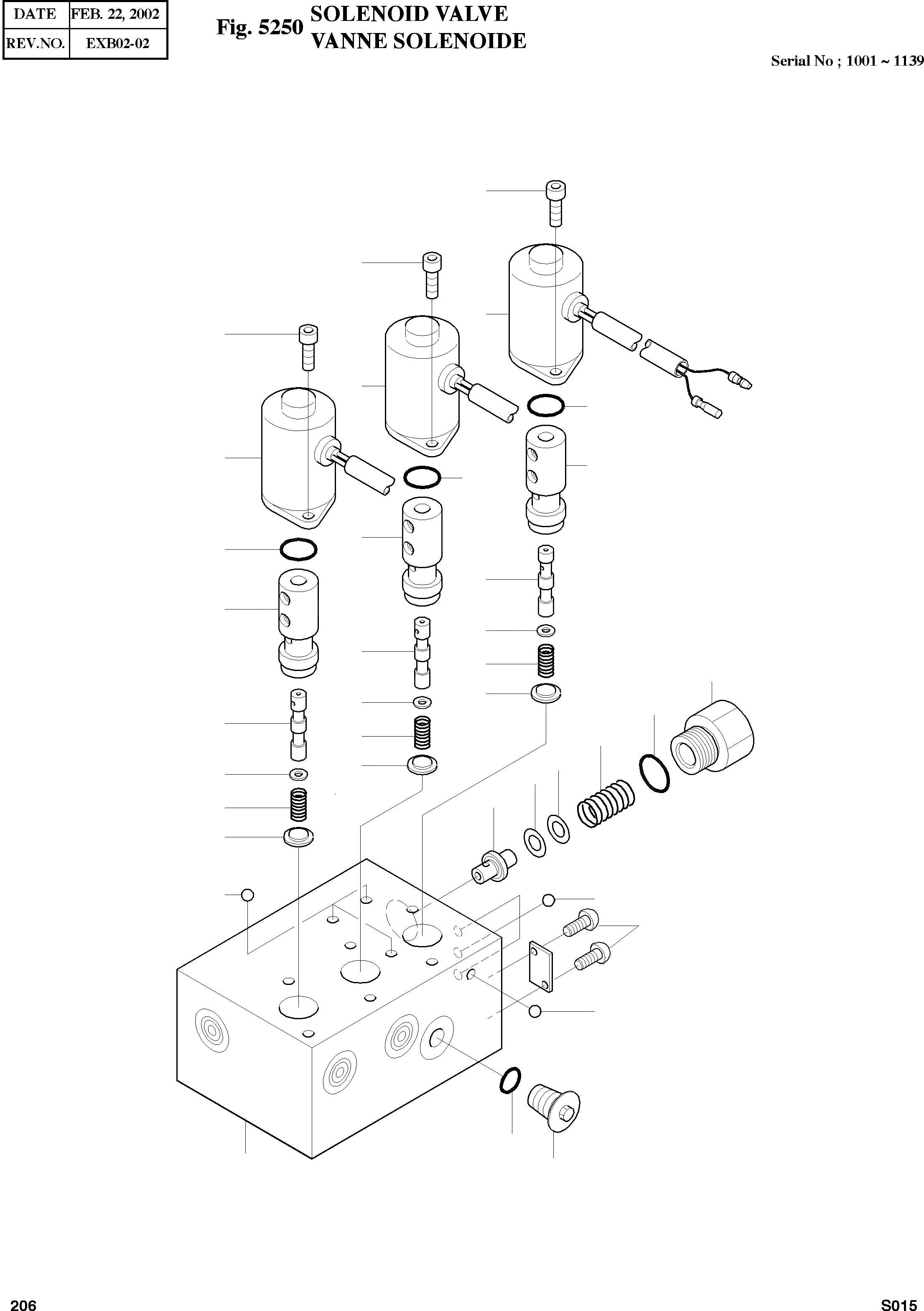 | DATE | FEB. 22, 2002 |
|---|---|
| REV.NO. | EXB02-02 |

Fig. 5250 SOLENOID VALVE
VANNE SOLENOIDE

Serial No ; 1001 ~ 1139

206

S015