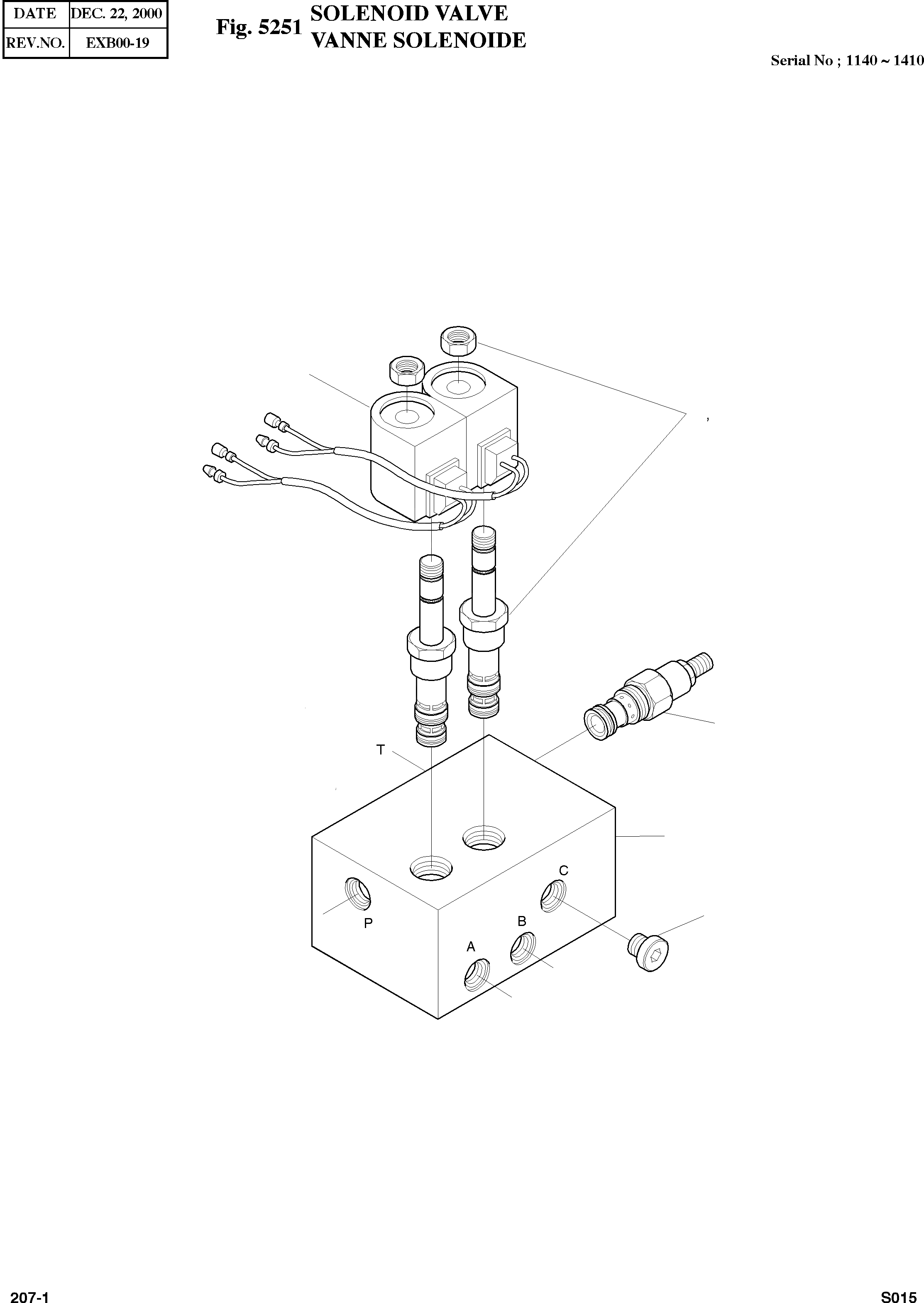 | DATE | DEC. 22, 2000 |
|---|---|
| REV.NO. | EXB00-19 |

Fig. 5251 SOLENOID VALVE
VANNE SOLENOIDE

Serial No ; 1140 ~ 1410

T

C

P

B

A

207-1

S015