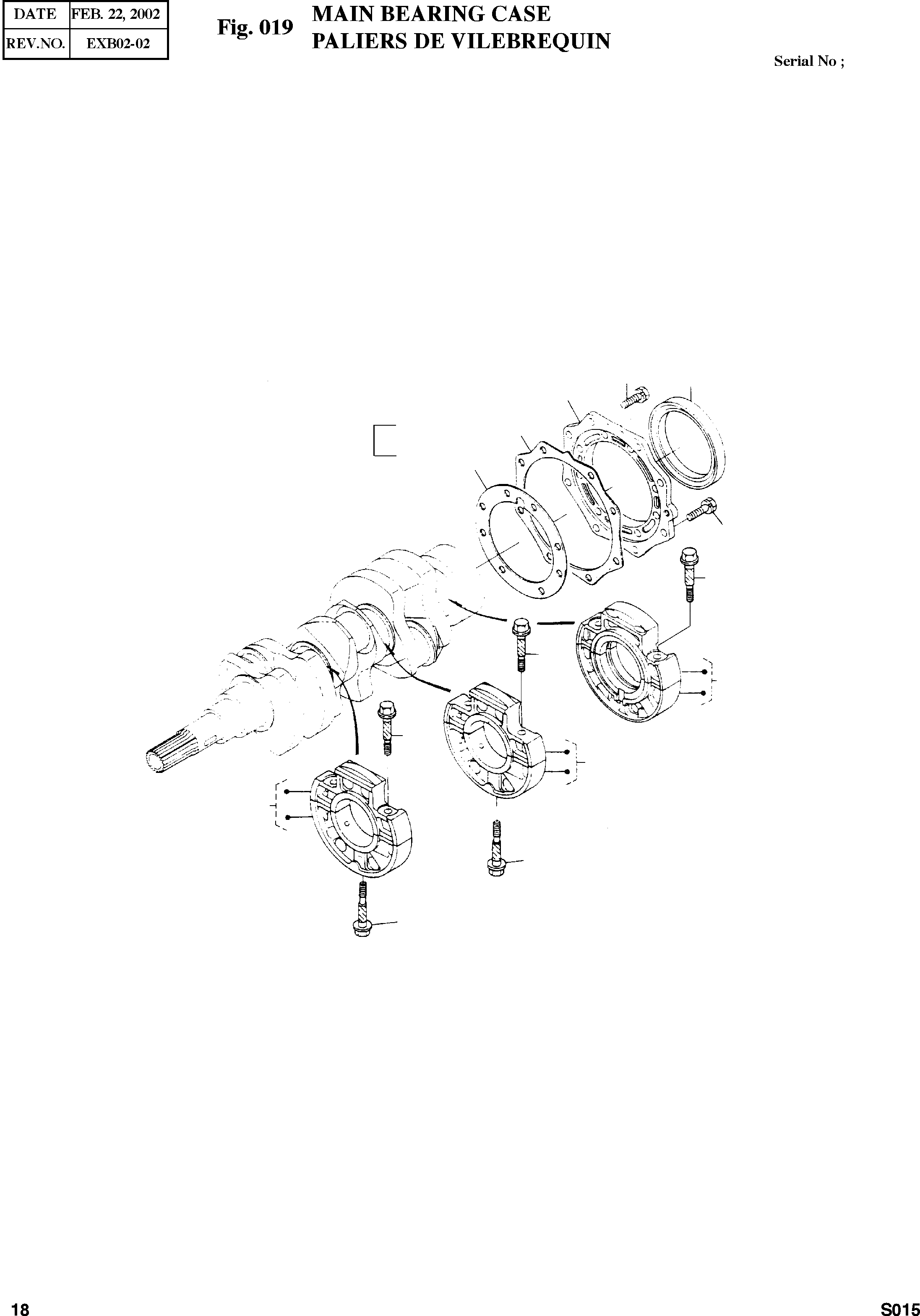 | DATE | FEB. 22, 2002 |
|---|---|
| REV.NO. | EXB02-02 |

Fig. 019 MAIN BEARING CASE
PALIERS DE VILEBREQUIN

Serial No ;

18

S015