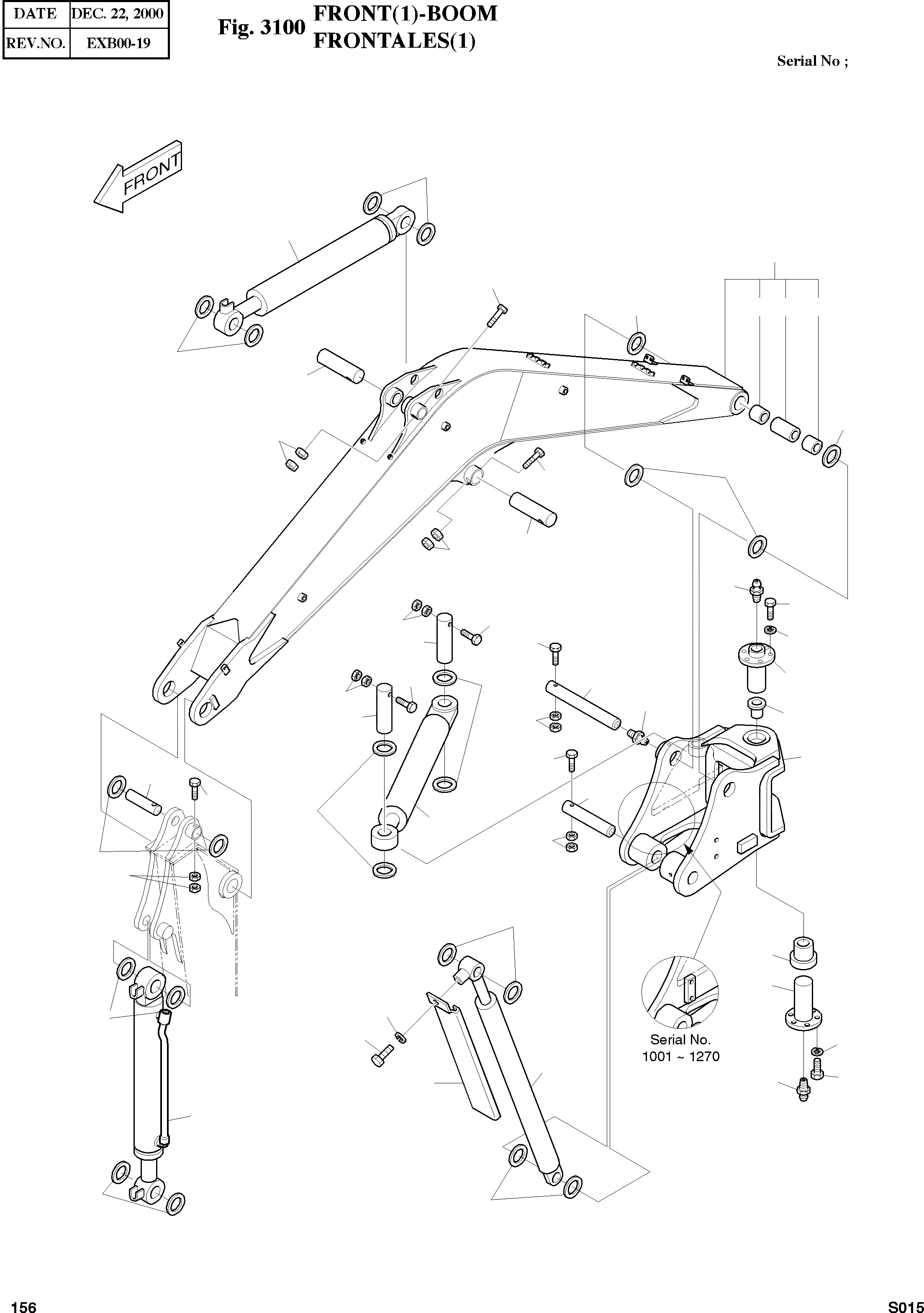 | DATE | DEC. 22, 2000 |
|---|---|
| REV.NO. | EXB00-19 |

Fig. 3100 FRONT(1)-BOOM
FRONTALES(1)

Serial No ;

FRONT

Serial No.
1001 ~ 1270

156

S015