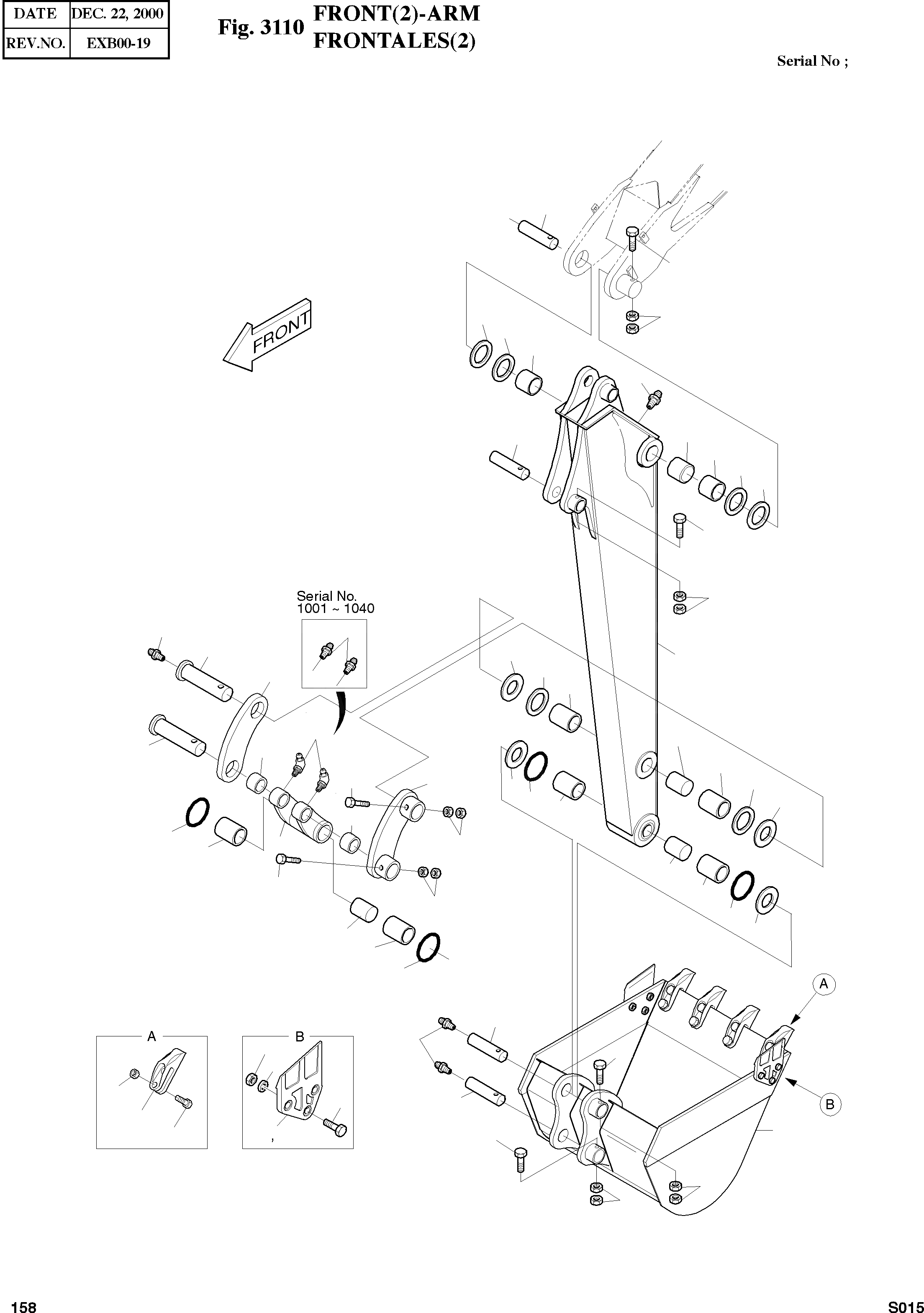 | DATE | DEC. 22, 2000 |
|---|---|
| REV.NO. | EXB00-19 |

Fig. 3110 FRONT(2)-ARM
FRONTALES(2)

Serial No ;

FRONT

Serial No.
1001 ~ 1040

A

B

A

B

158

S015