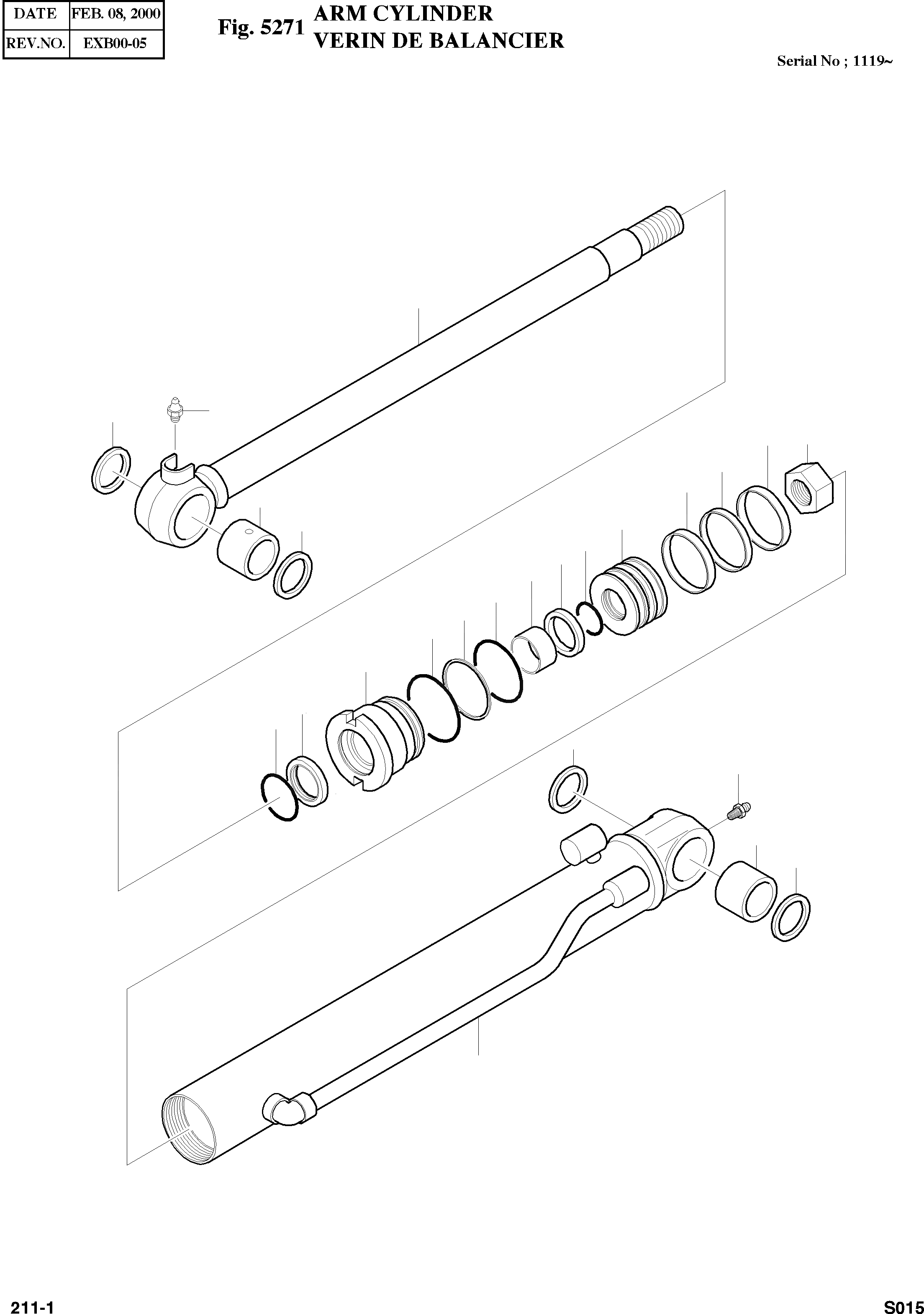 | DATE | FEB. 08, 2000 |
|---|---|
| REV.NO. | EXB00-05 |

Fig. 5271 ARM CYLINDER
VERIN DE BALANCIER

Serial No ; 1119~

211-1

S015