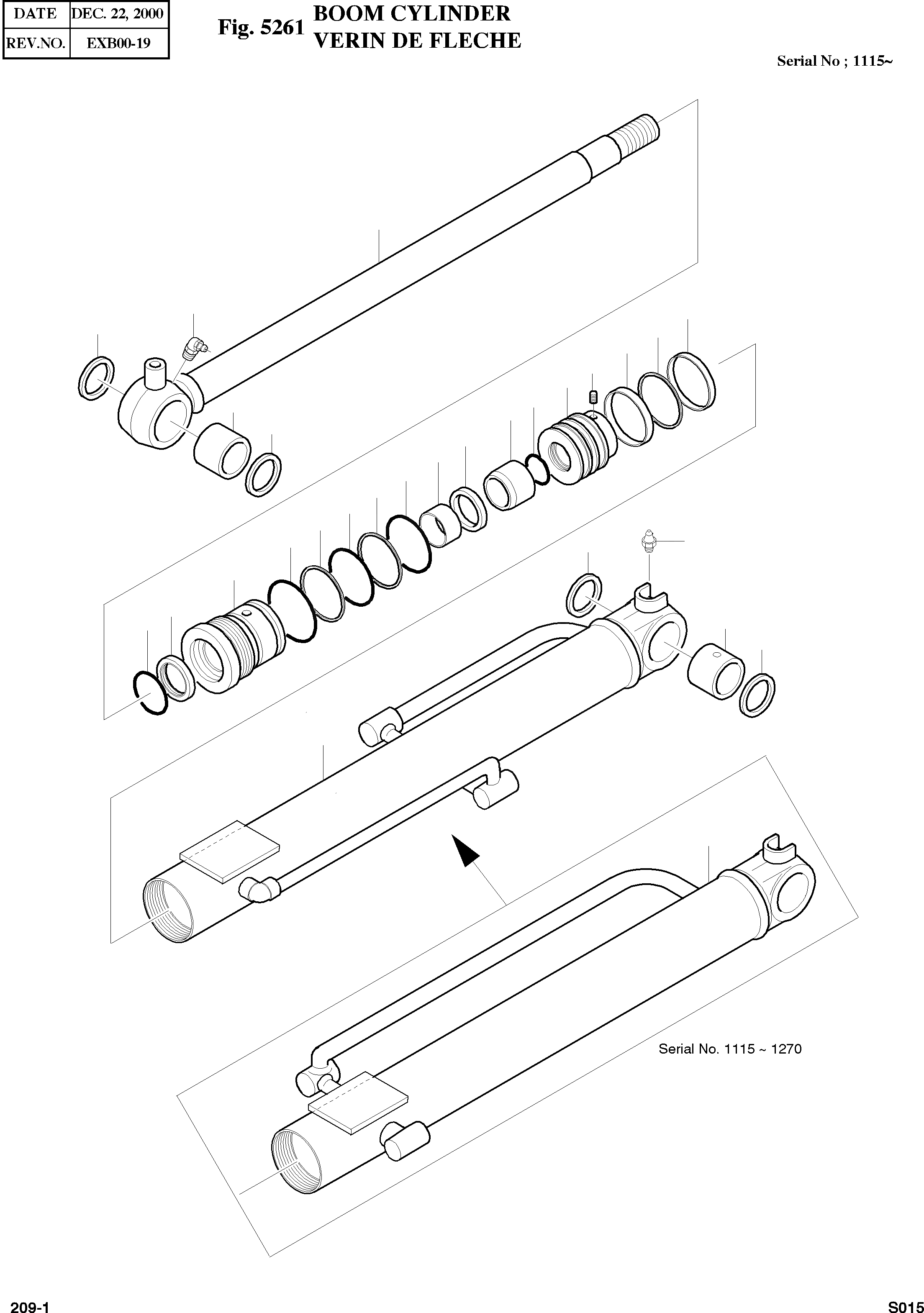 | DATE | DEC. 22, 2000 |
|---|---|
| REV.NO. | EXB00-19 |

Fig. 5261 BOOM CYLINDER
VERIN DE FLECHE

Serial No ; 1115~

Serial No. 1115 ~ 1270

209-1

S015