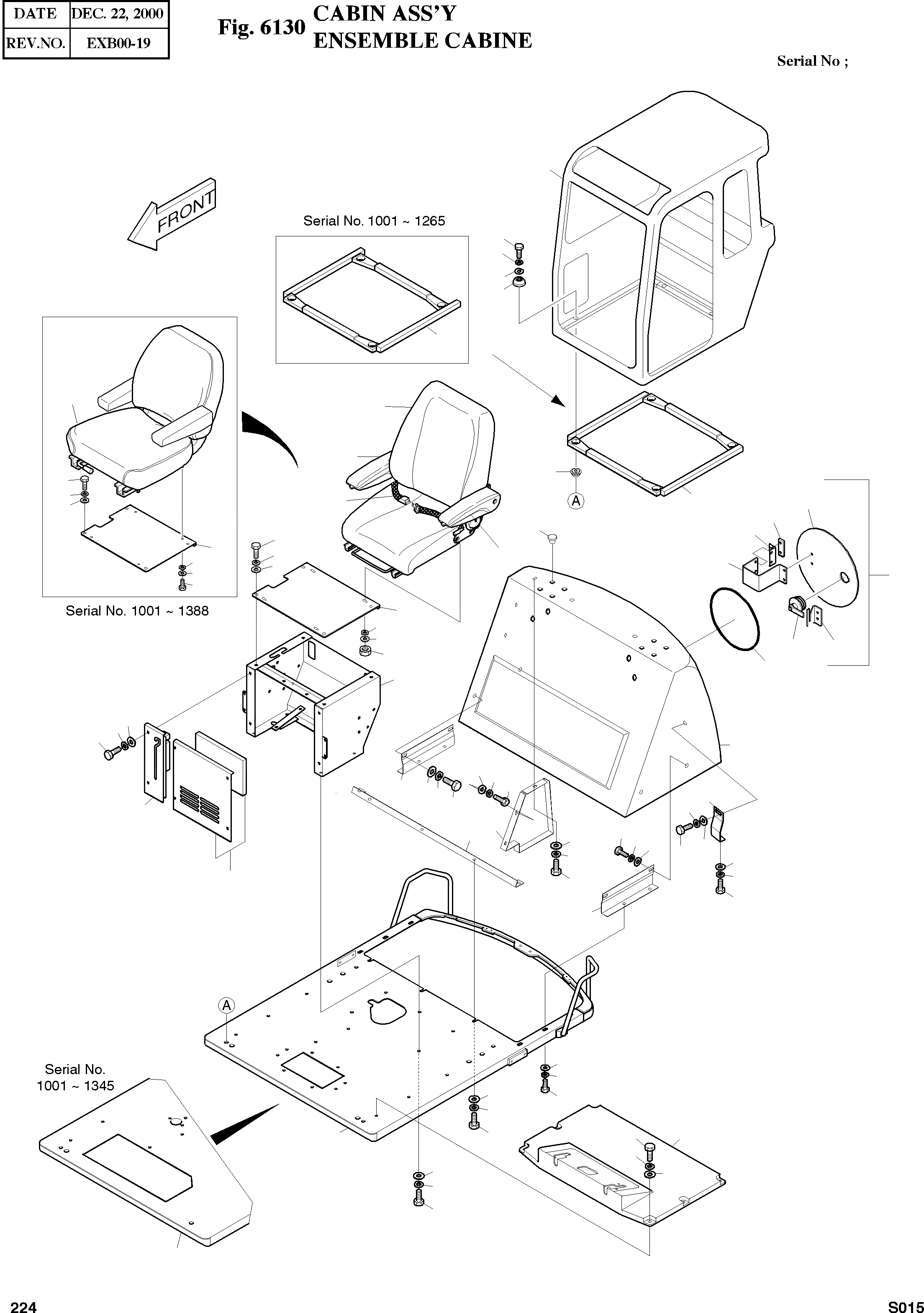 | DATE | DEC. 22, 2000 |
|---|---|
| REV.NO. | EXB00-19 |

Fig. 6130 CABIN ASS'Y
ENSEMBLE CABINE

Serial No ;

FRONT

Serial No. 1001 ~ 1265

Serial No. 1001 ~ 1388

A

A

Serial No. 1001 ~ 1345

224

S015