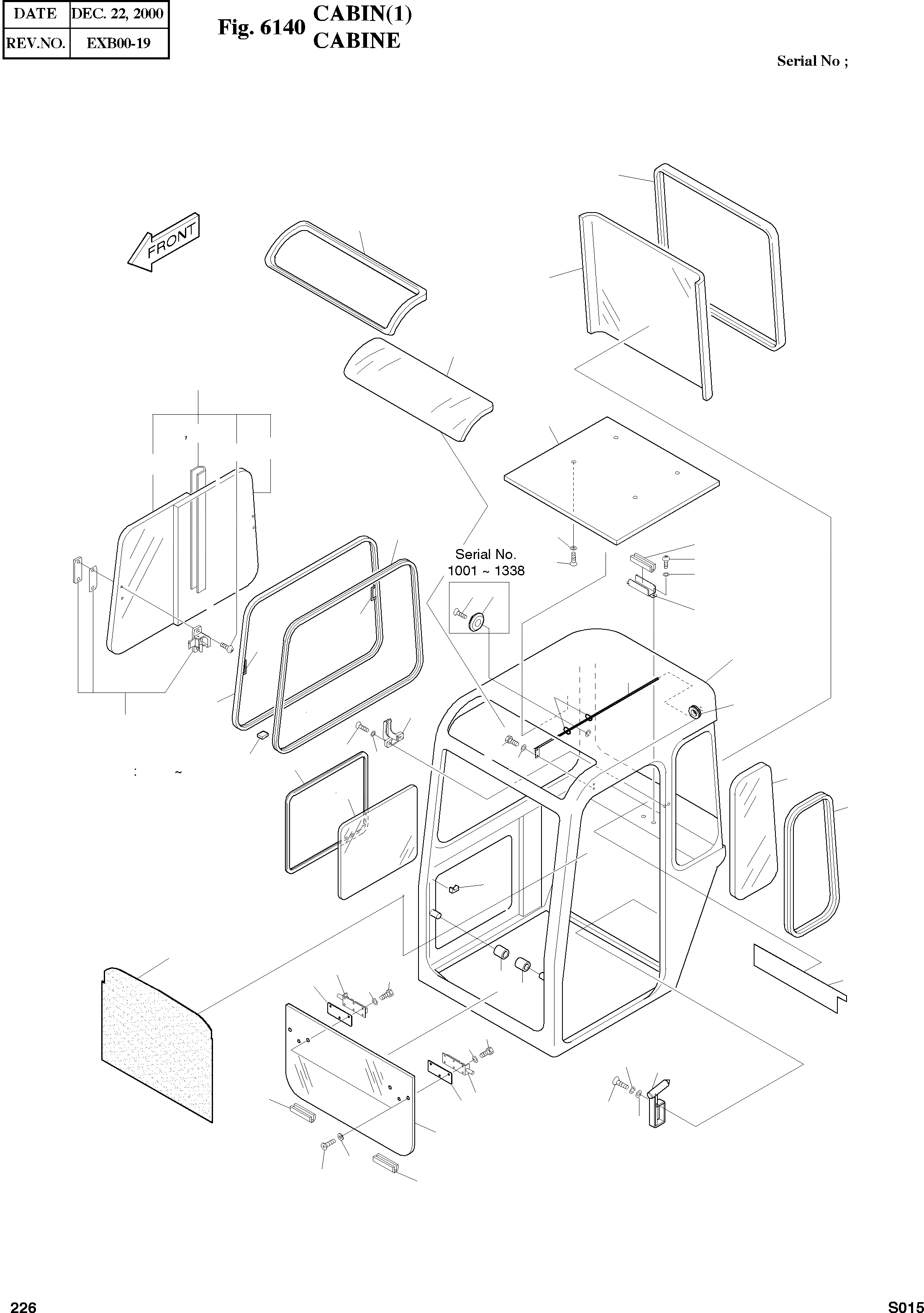 | DATE | DEC. 22, 2000 |
|---|---|
| REV.NO. | EXB00-19 |

Fig. 6140 CABIN(1)
CABINE

Serial No ;

FRONT

Serial No.
1001 ~ 1338

,

: ~

226

S015