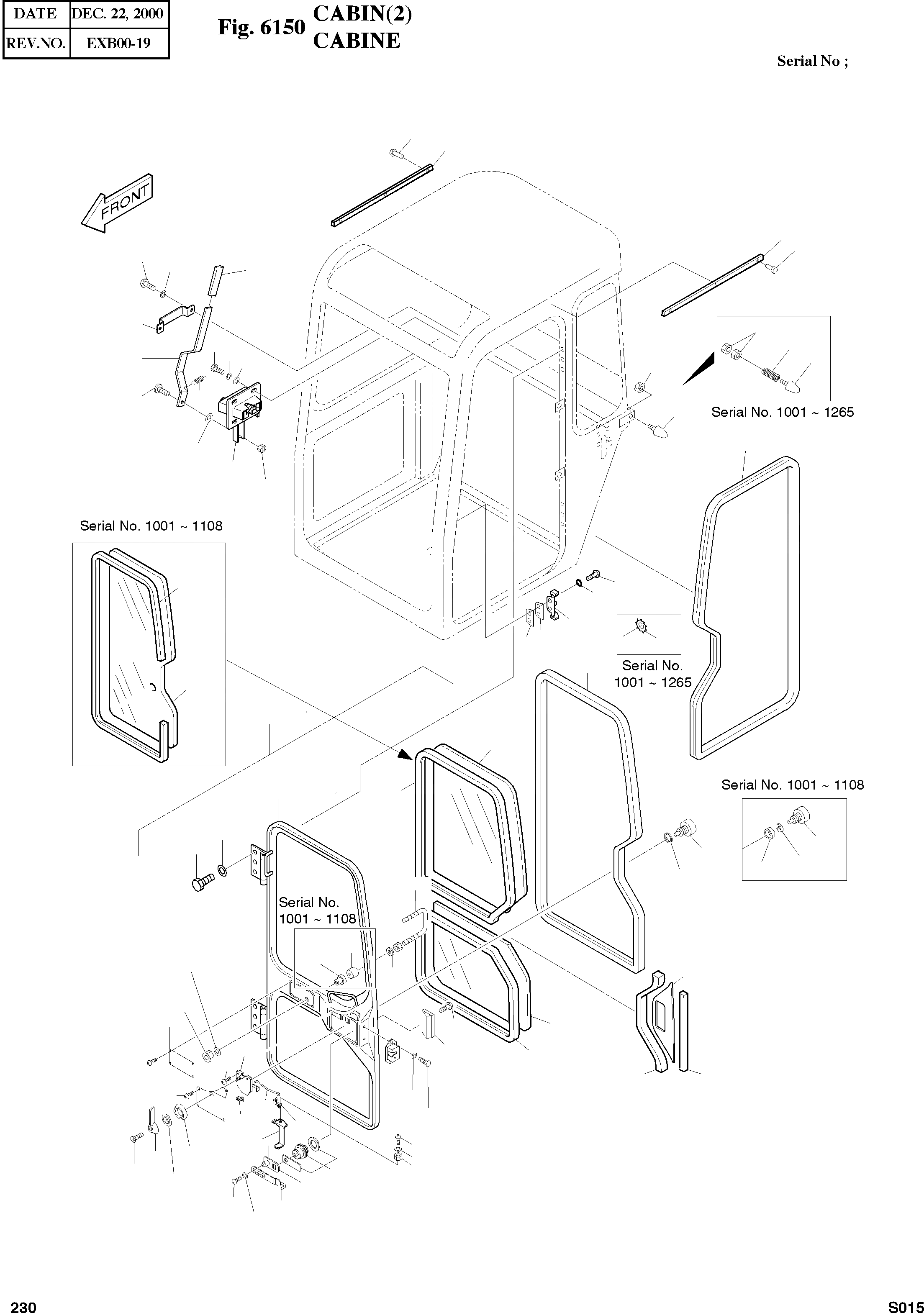 | DATE | DEC. 22, 2000 |
|---|---|
| REV.NO. | EXB00-19 |

Fig. 6150 CABIN(2)
CABINE

Serial No ;

FRONT

Serial No. 1001 ~ 1265

Serial No. 1001 ~ 1108

Serial No. 1001 ~ 1265

Serial No. 1001 ~ 1108

Serial No. 1001 ~ 1108

230

S015