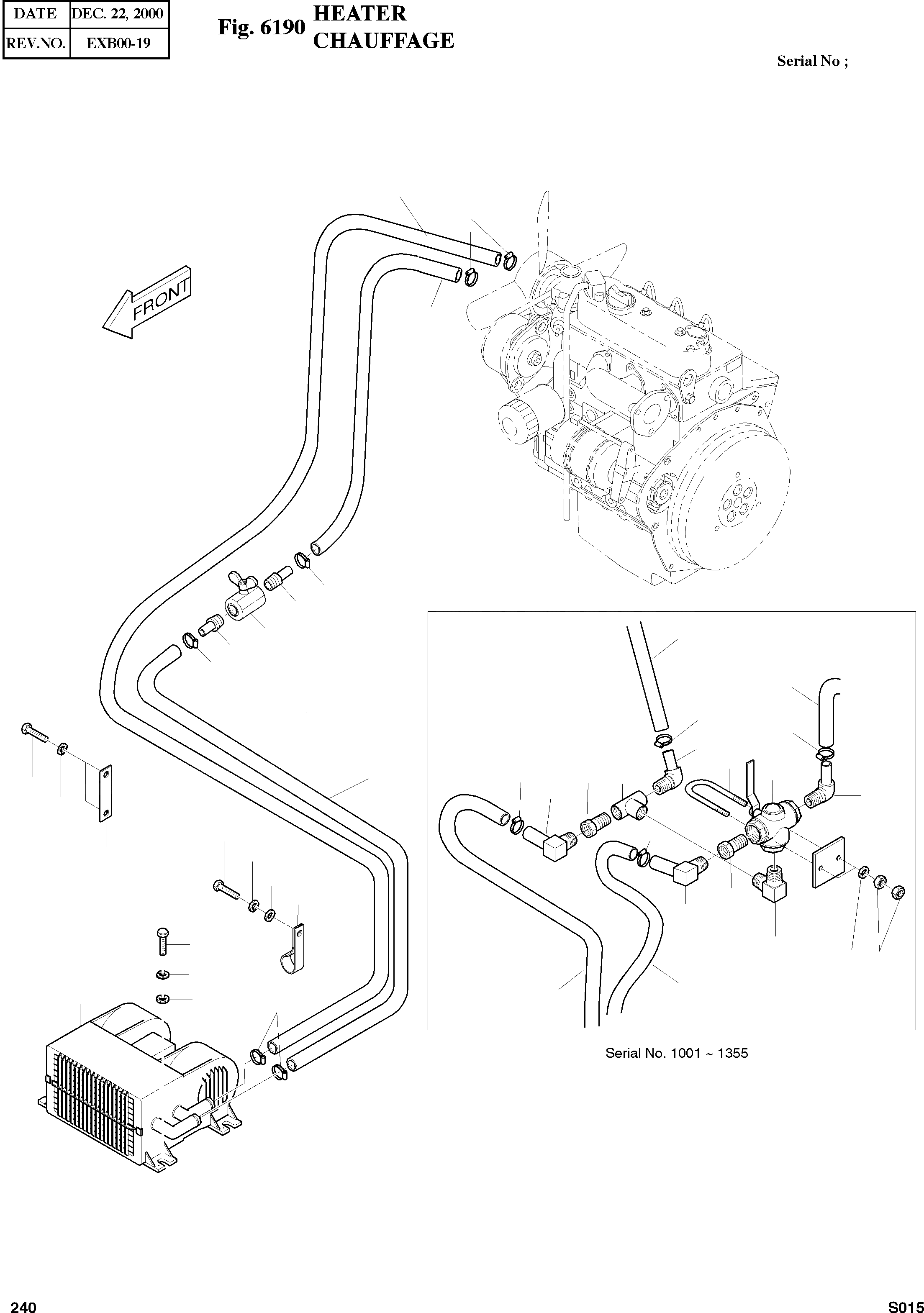 | DATE | DEC. 22, 2000 |
|---|---|
| REV.NO. | EXB00-19 |

Fig. 6190 HEATER
CHAUFFAGE

Serial No ;

FRONT

Serial No. 1001 ~ 1355

240

S015