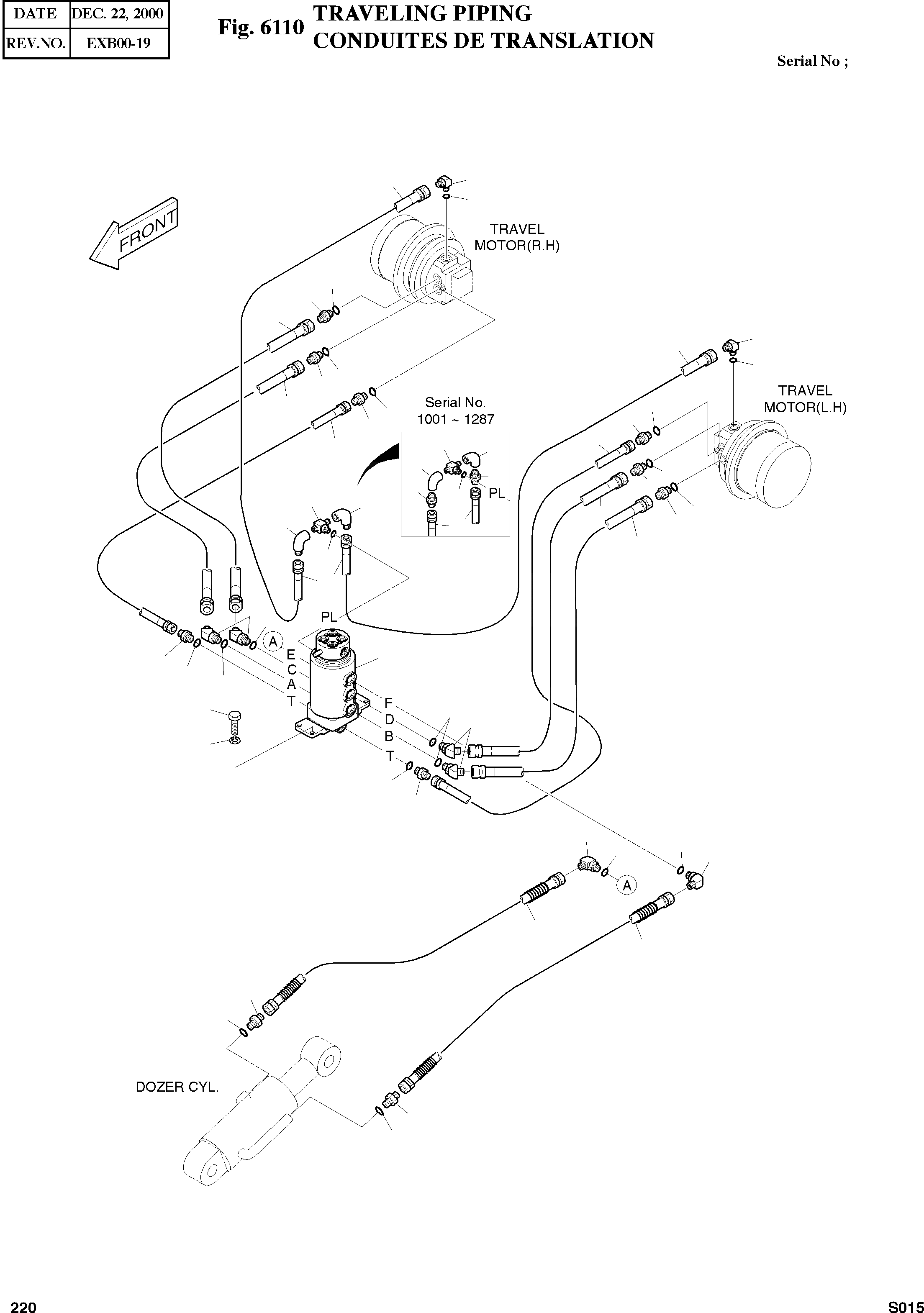 | DATE | DEC. 22, 2000 |
|---|---|
| REV.NO. | EXB00-19 |

Fig. 6110 TRAVELING PIPING
CONDUITES DE TRANSLATION

Serial No ;

FRONT

TRAVEL MOTOR(R.H)

TRAVEL MOTOR(L.H)

Serial No. 1001 ~ 1287

PL

PL

A

E
C
A
T

F
D
B
T

A

DOZER CYL.

220

S015