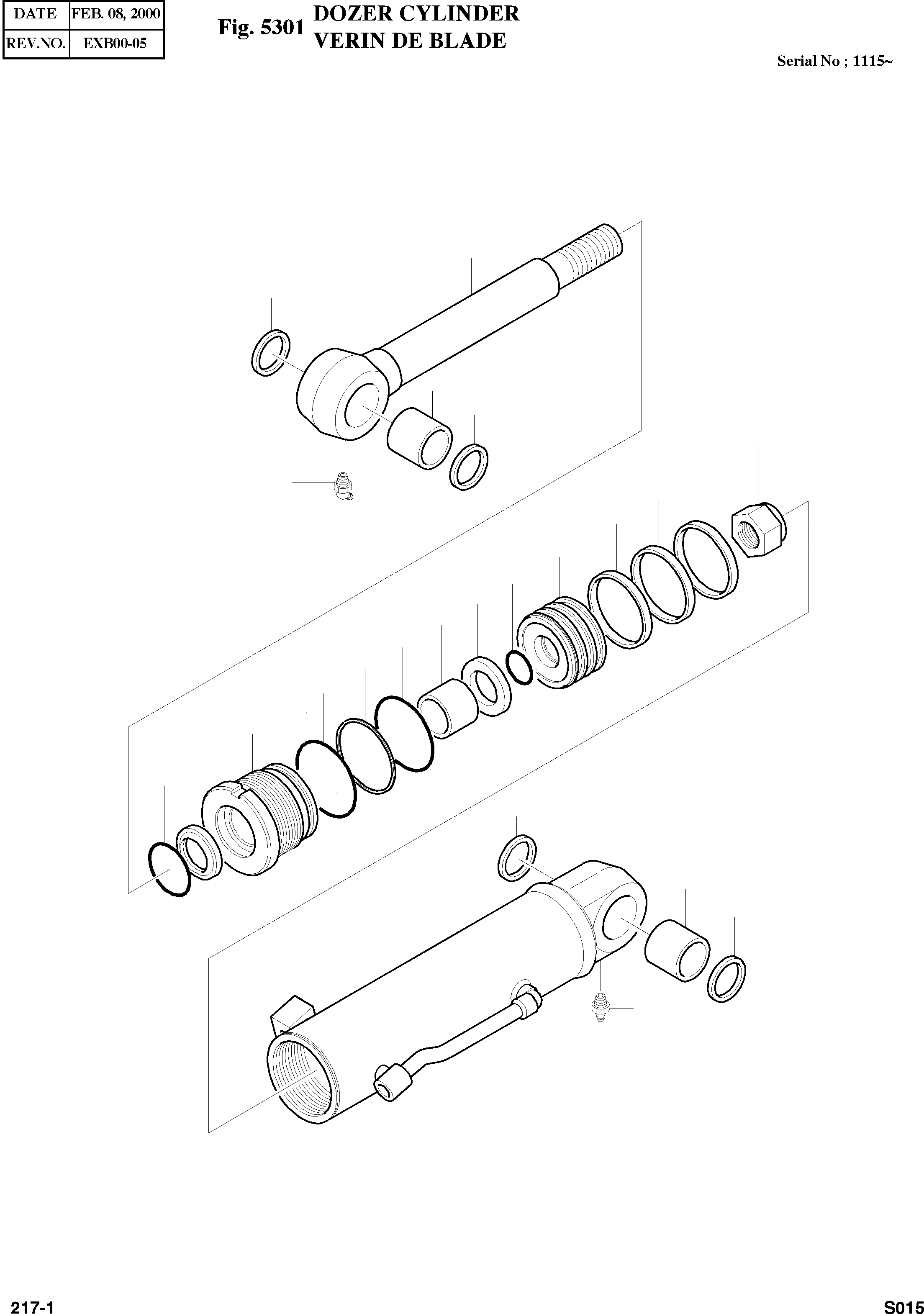 | DATE | FEB. 08, 2000 |
|---|---|
| REV.NO. | EXB00-05 |

Fig. 5301 DOZER CYLINDER
VERIN DE BLADE

Serial No ; 1115~

217-1

S015