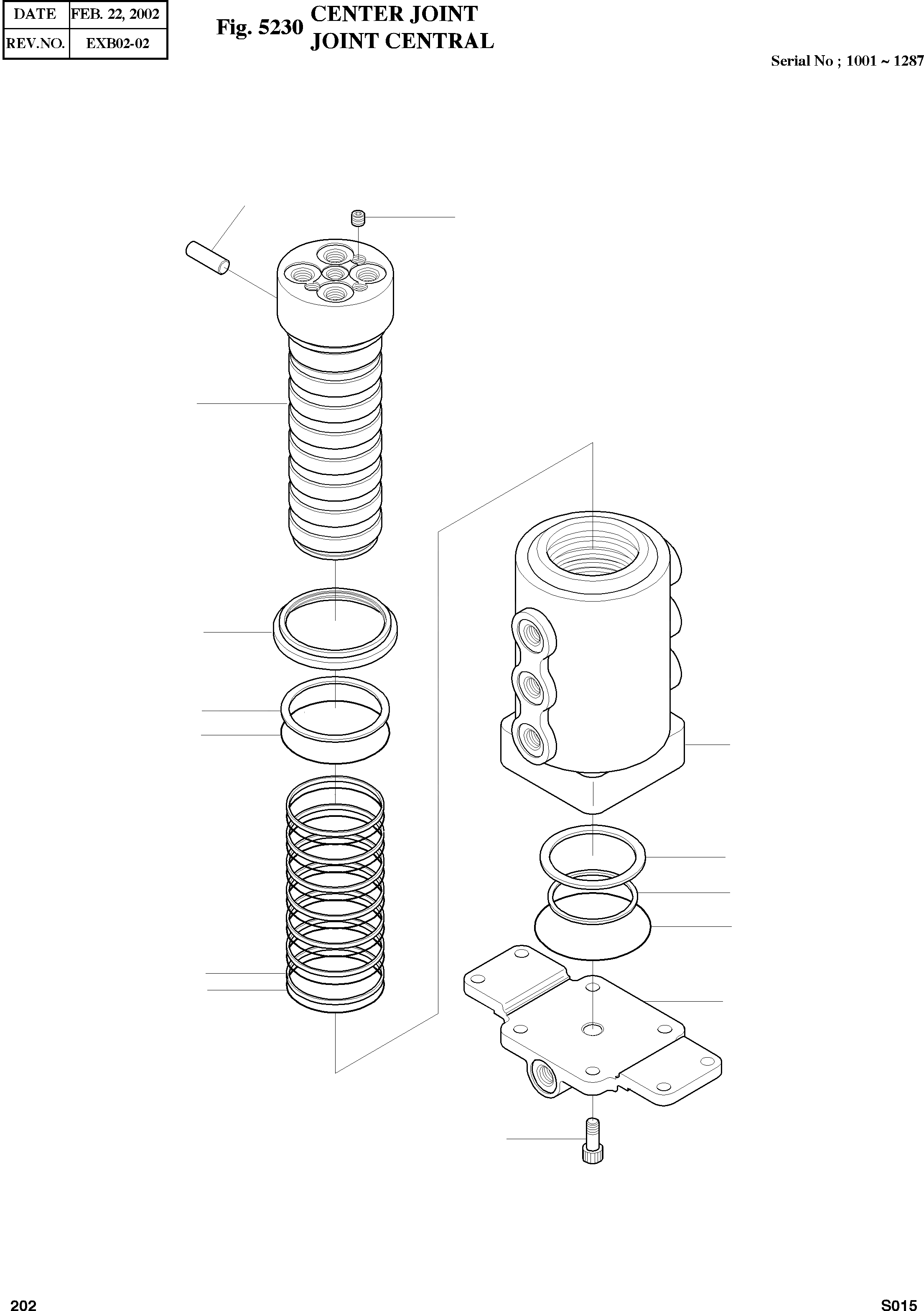 | DATE | FEB. 22, 2002 |
|---|---|
| REV.NO. | EXB02-02 |

Fig. 5230 CENTER JOINT
JOINT CENTRAL

Serial No ; 1001 ~ 1287

202

S015