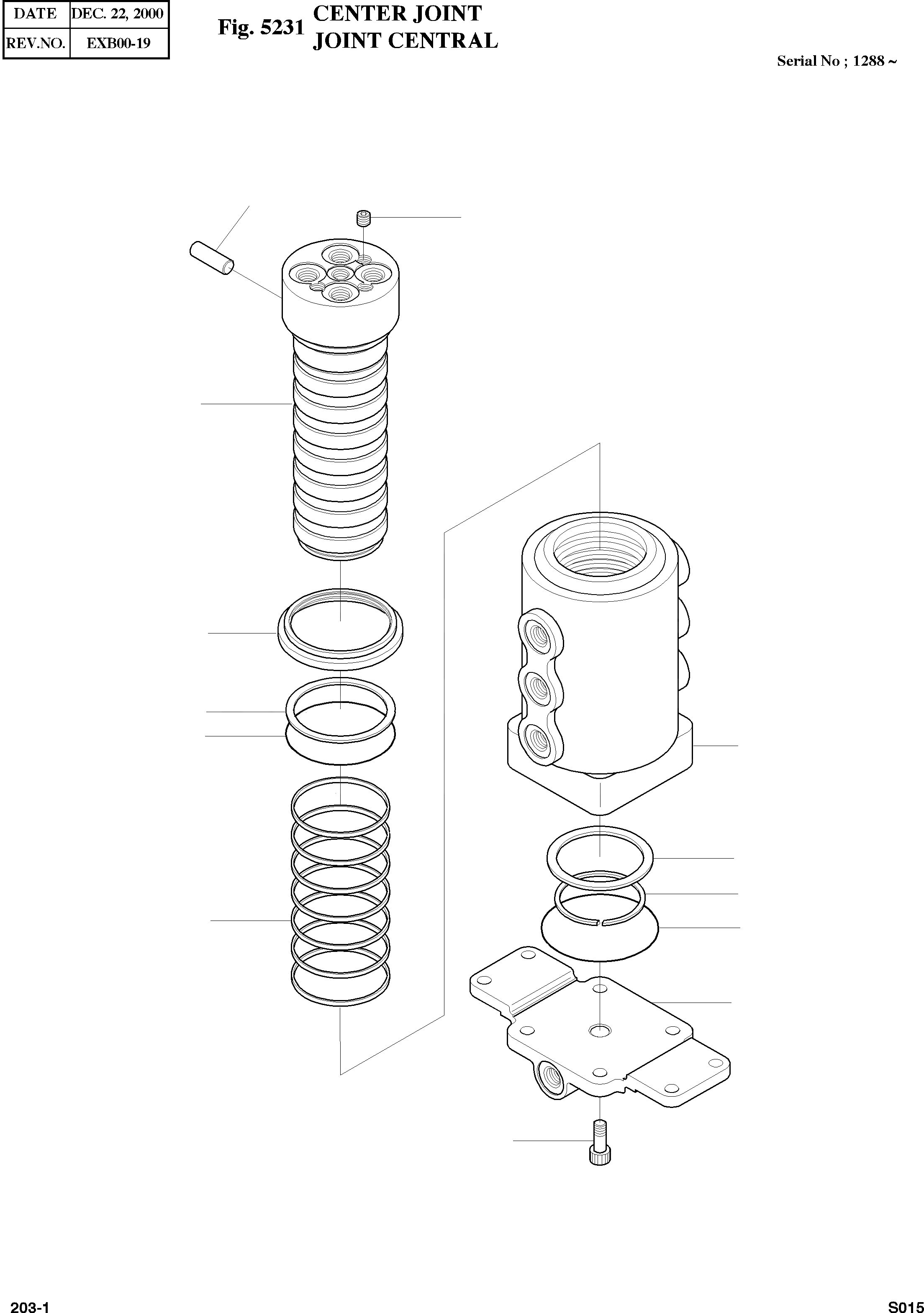 | DATE | DEC. 22, 2000 |
|---|---|
| REV.NO. | EXB00-19 |

Fig. 5231 CENTER JOINT
JOINT CENTRAL

Serial No ; 1288 ~

203-1

S015