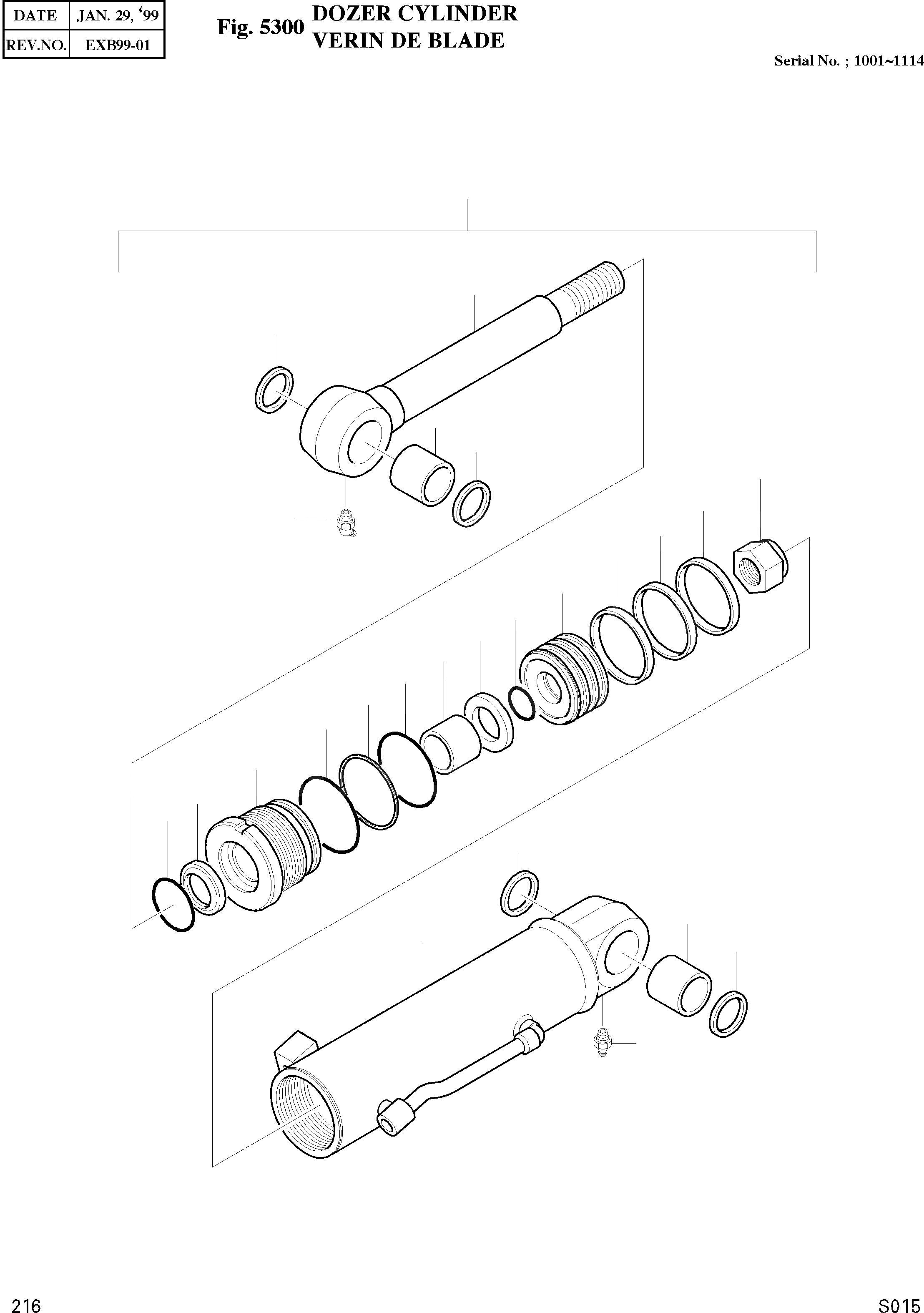 | DATE | JAN. 29, '99 |
|---|---|
| REV.NO. | EXB99-01 |

Fig. 5300 DOZER CYLINDER
VERIN DE BLADE

Serial No. ; 1001~1114

216

S015