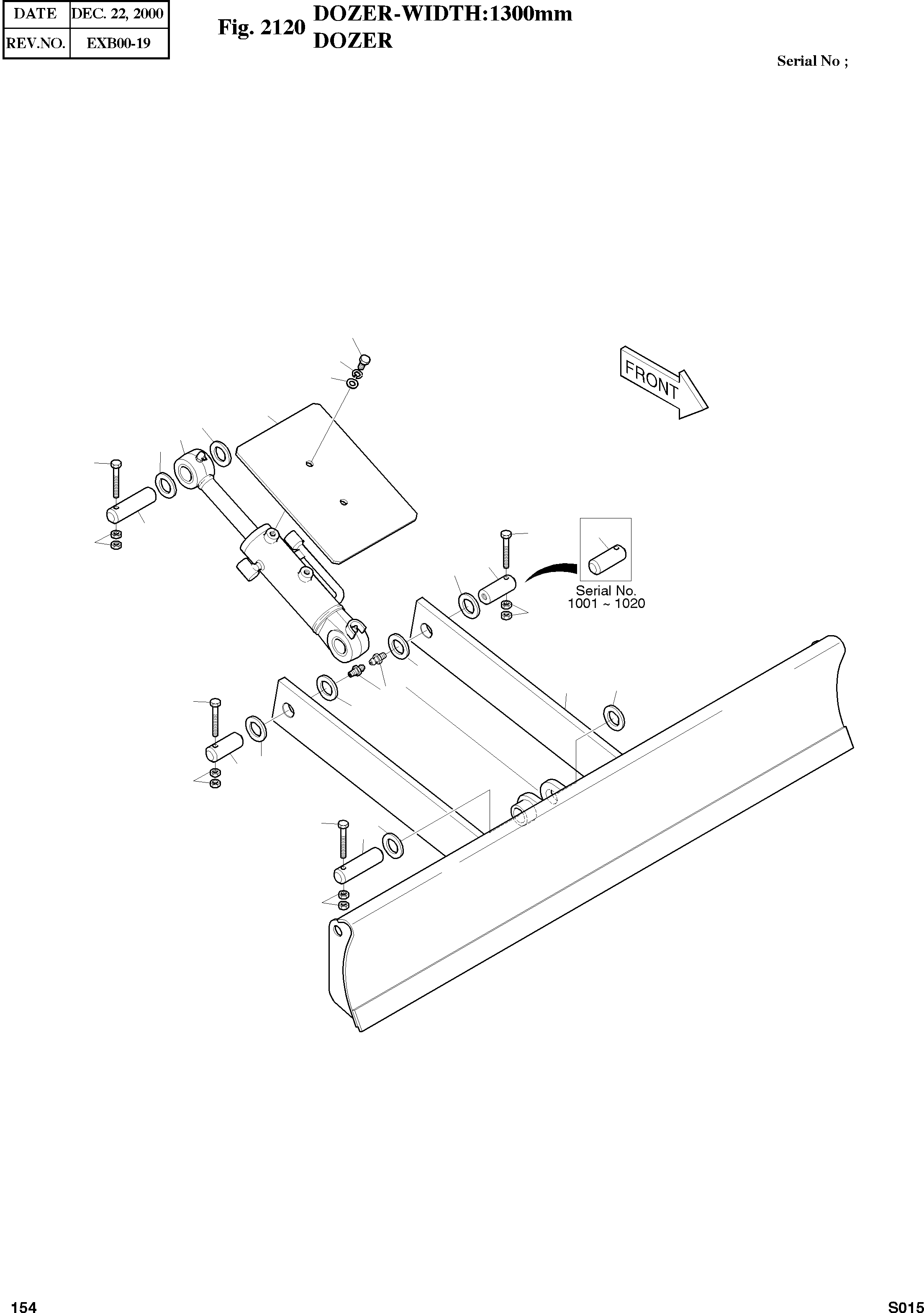 | DATE | DEC. 22, 2000 |
|---|---|
| REV.NO. | EXB00-19 |

Fig. 2120 DOZER-WIDTH:1300mm
DOZER

Serial No ;

FRONT

Serial No.
1001 ~ 1020

154

S015