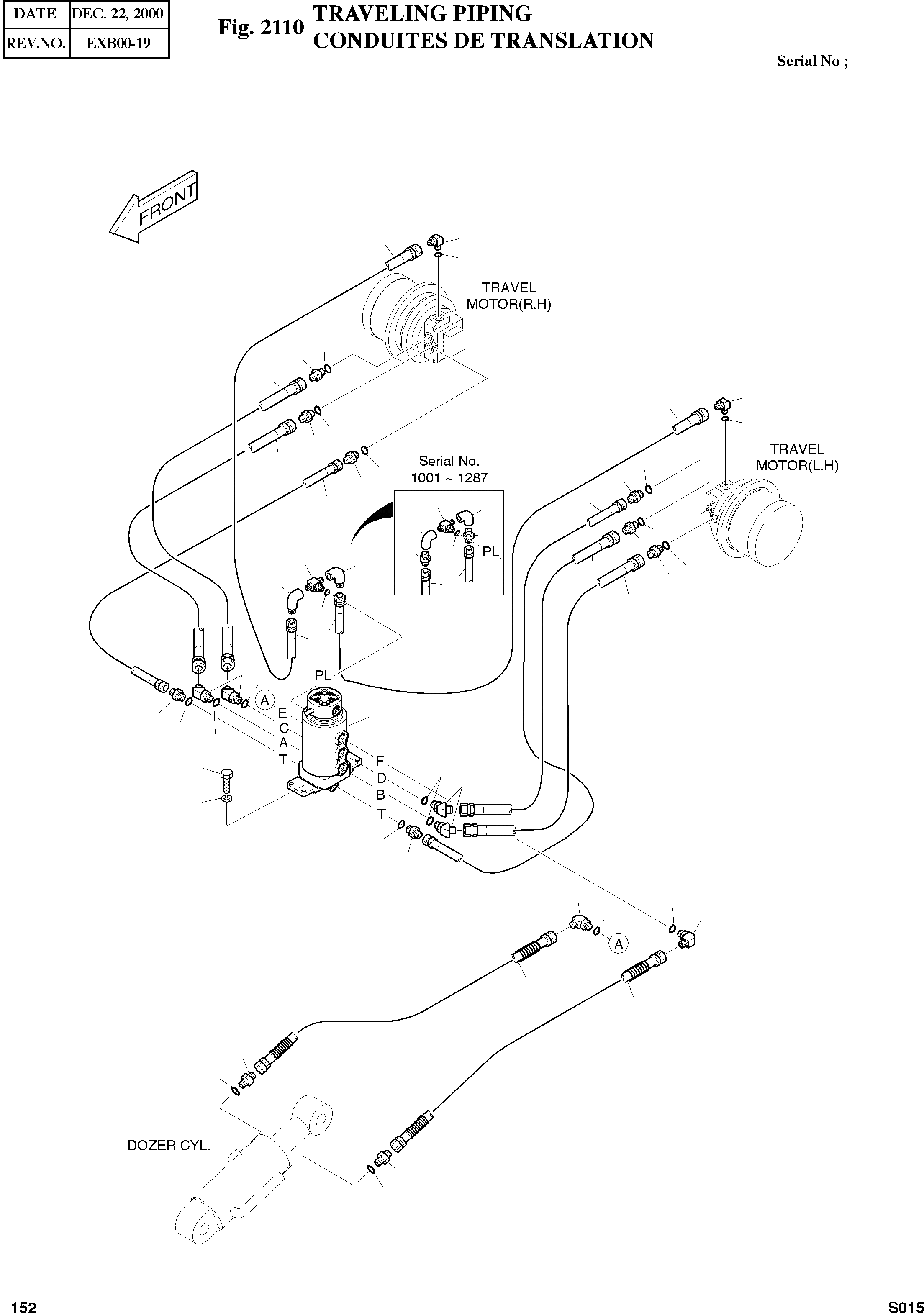 | DATE | DEC. 22, 2000 |
|---|---|
| REV.NO. | EXB00-19 |

Fig. 2110 TRAVELING PIPING
CONDUITES DE TRANSLATION

Serial No ;

FRONT

TRAVEL MOTOR(R.H)

TRAVEL MOTOR(L.H)

Serial No. 1001 ~ 1287

PL

PL

A

E
C
A
T

F
D
B
T

A

DOZER CYL.

152

S015