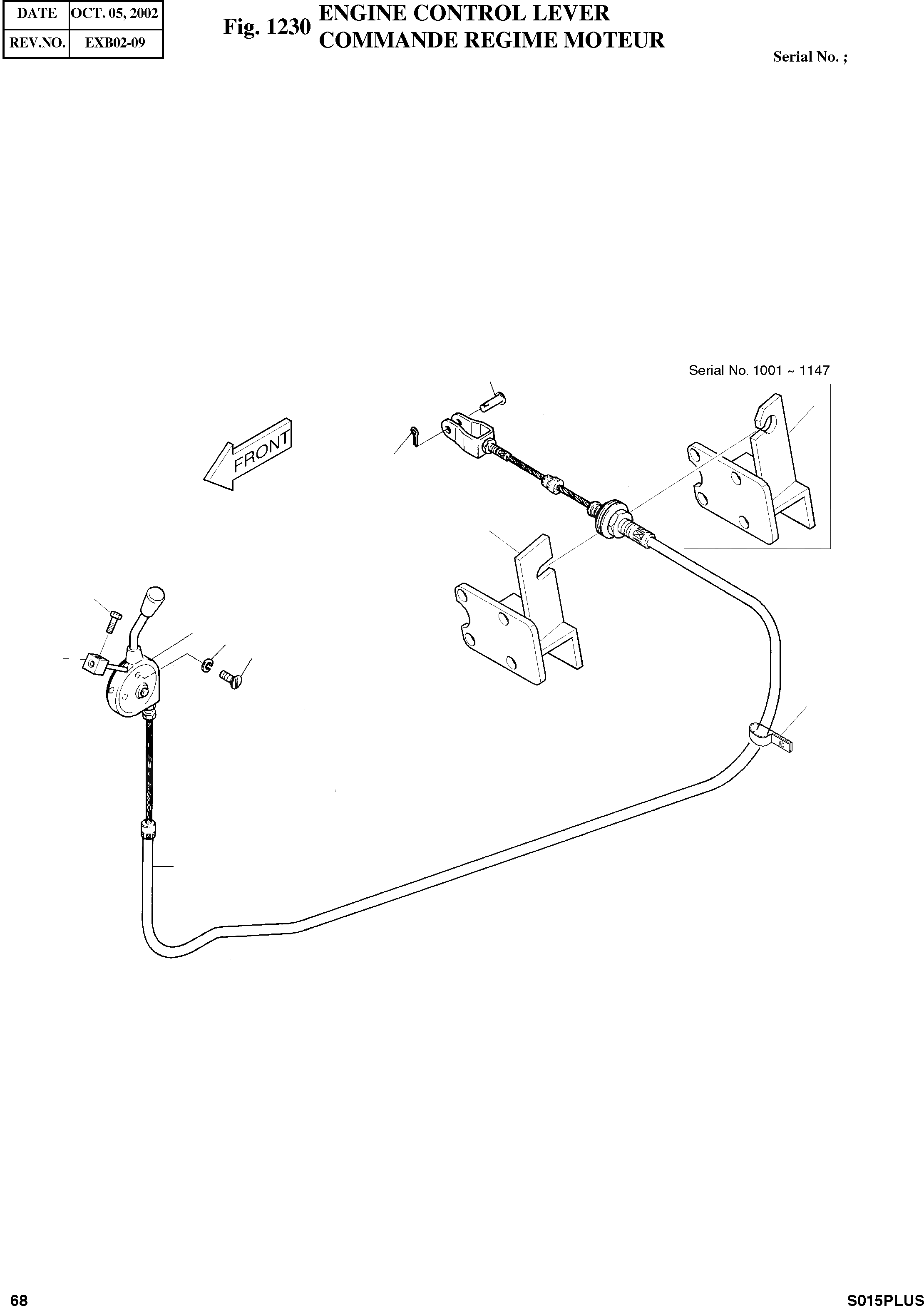 | DATE | OCT. 05, 2002 |
|---|---|
| REV.NO. | EXB02-09 |

Fig. 1230 ENGINE CONTROL LEVER
COMMANDE REGIME MOTEUR

Serial No. ;

Serial No. 1001 ~ 1147

FRONT

68

S015PLUS