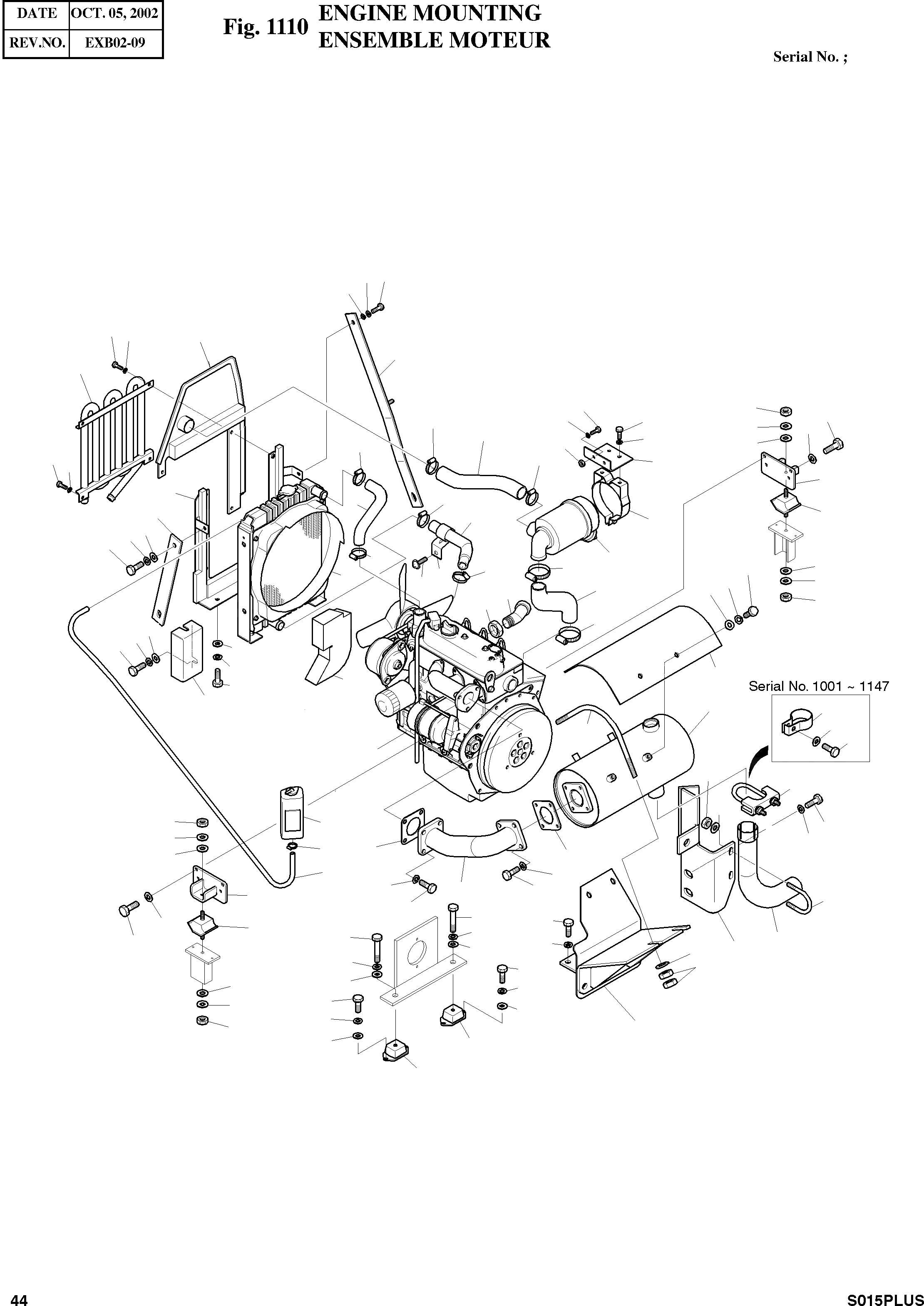 | DATE | OCT. 05, 2002 |
|---|---|
| REV.NO. | EXB02-09 |

Fig. 1110 ENGINE MOUNTING
ENSEMBLE MOTEUR

Serial No. ;

Serial No. 1001 ~ 1147

44

S015PLUS