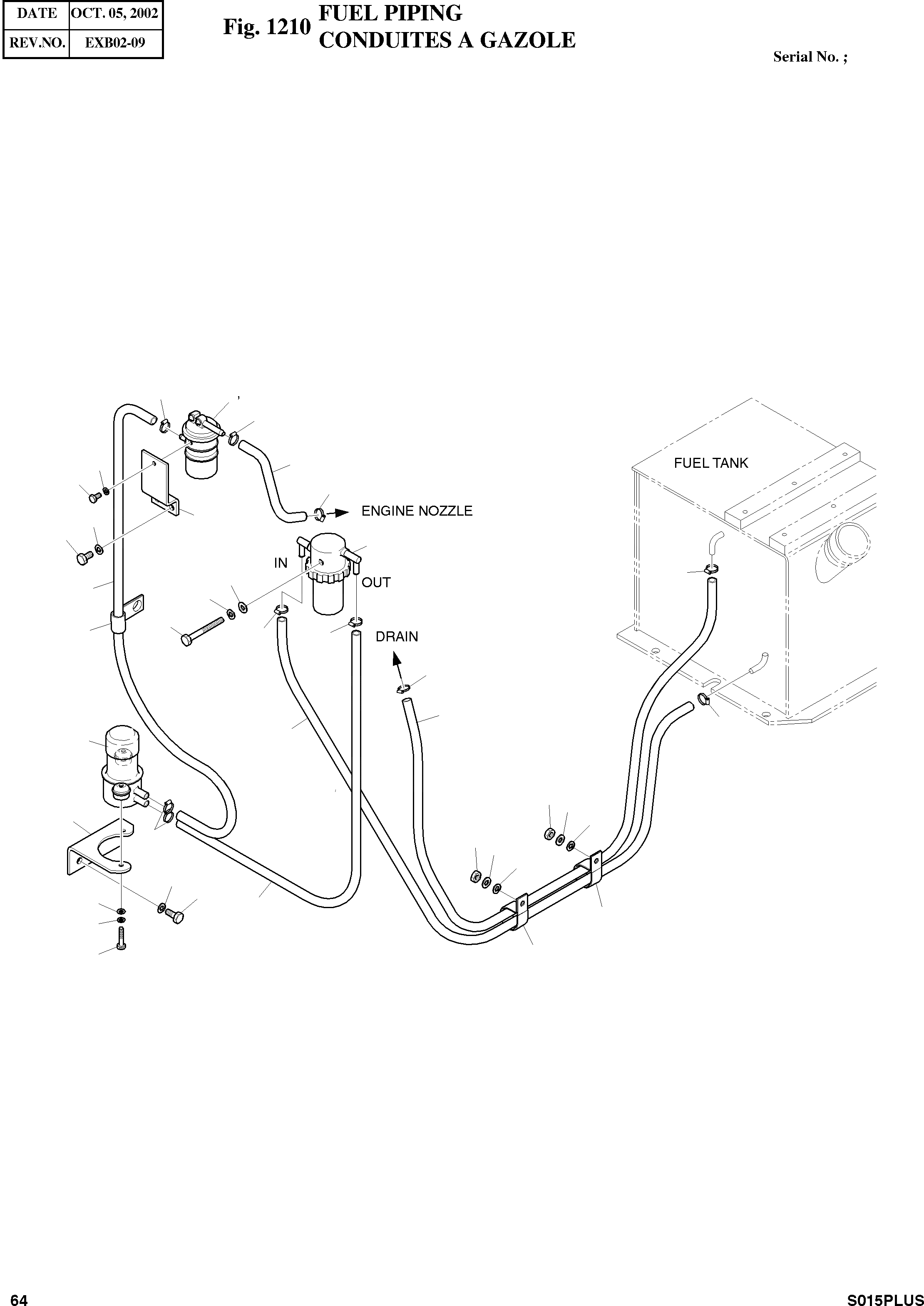 | DATE | OCT. 05, 2002 |
|---|---|
| REV.NO. | EXB02-09 |

Fig. 1210 FUEL PIPING
CONDUITES A GAZOLE

Serial No. ;

FUEL TANK

ENGINE NOZZLE

IN

OUT

DRAIN

64

S015PLUS