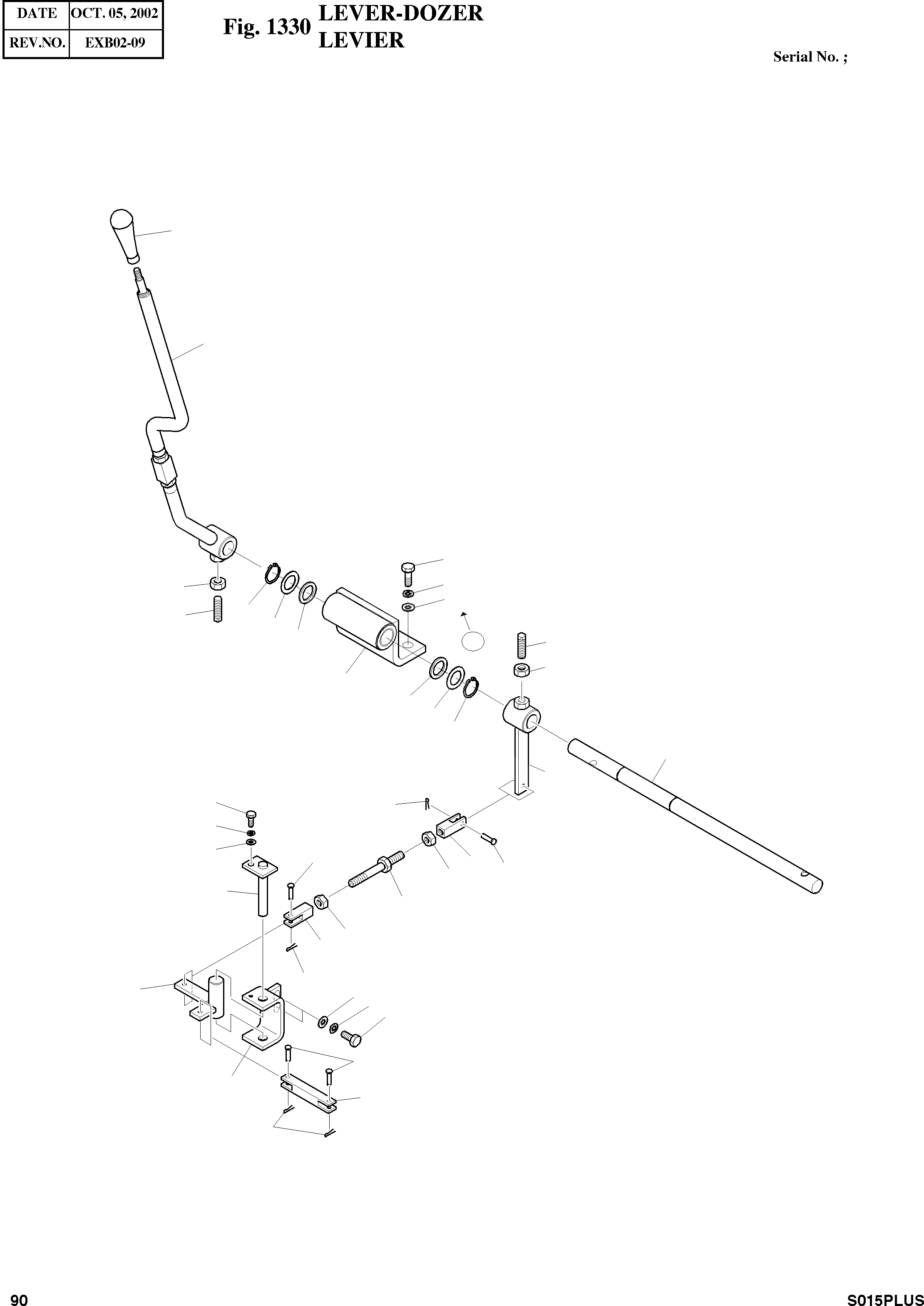 | DATE | OCT. 05, 2002 |
|---|---|
| REV.NO. | EXB02-09 |

Fig. 1330 LEVER-DOZER LEVIER

Serial No. ;

90

S015PLUS