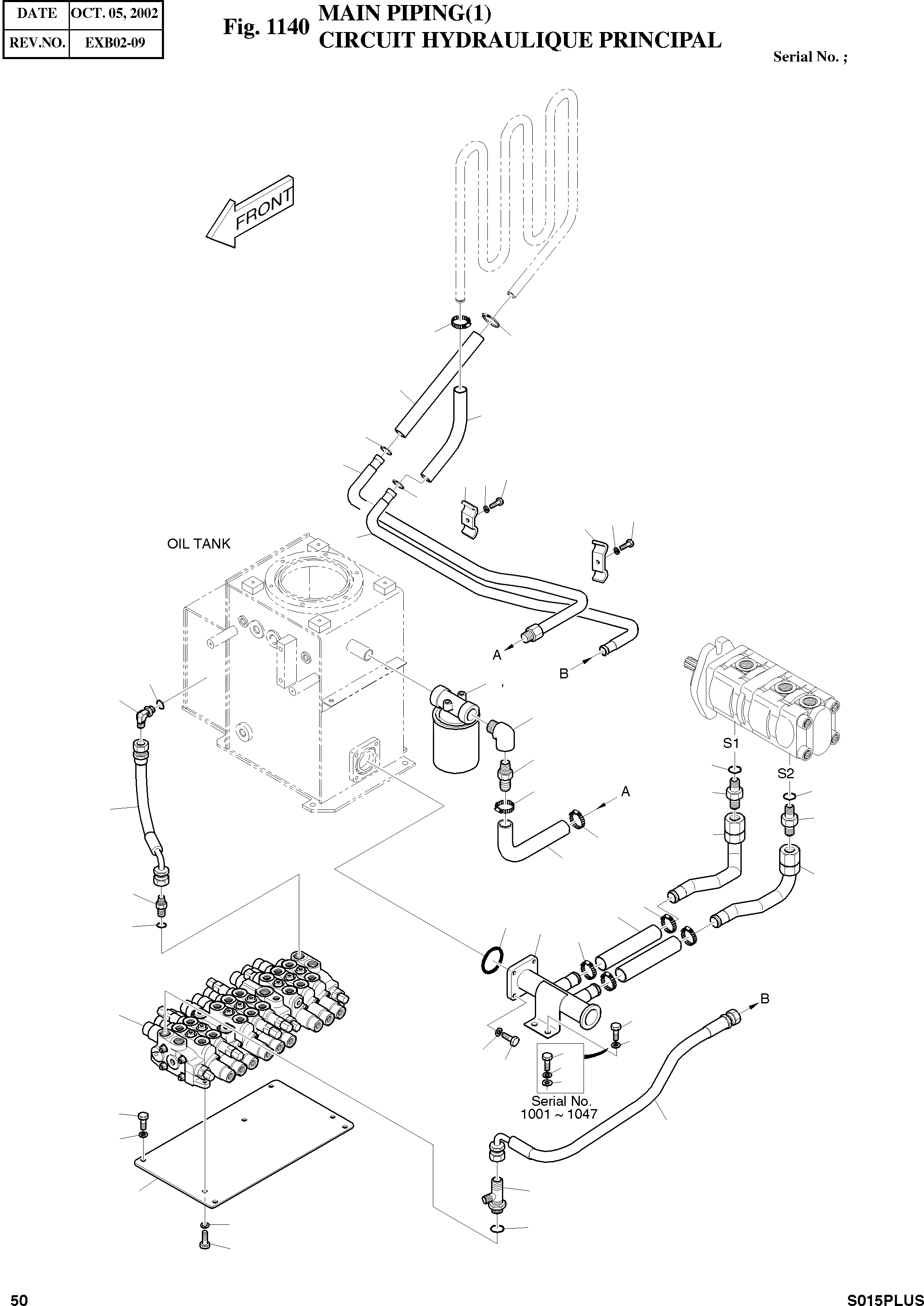 | DATE | OCT. 05, 2002 |
|---|---|
| REV.NO. | EXB02-09 |

Fig. 1140 MAIN PIPING(1)
CIRCUIT HYDRAULIQUE PRINCIPAL

Serial No. ;

FRONT

OIL TANK

A

B

,

S1

S2

A

B

Serial No.
1001 ~ 1047

50

S015PLUS