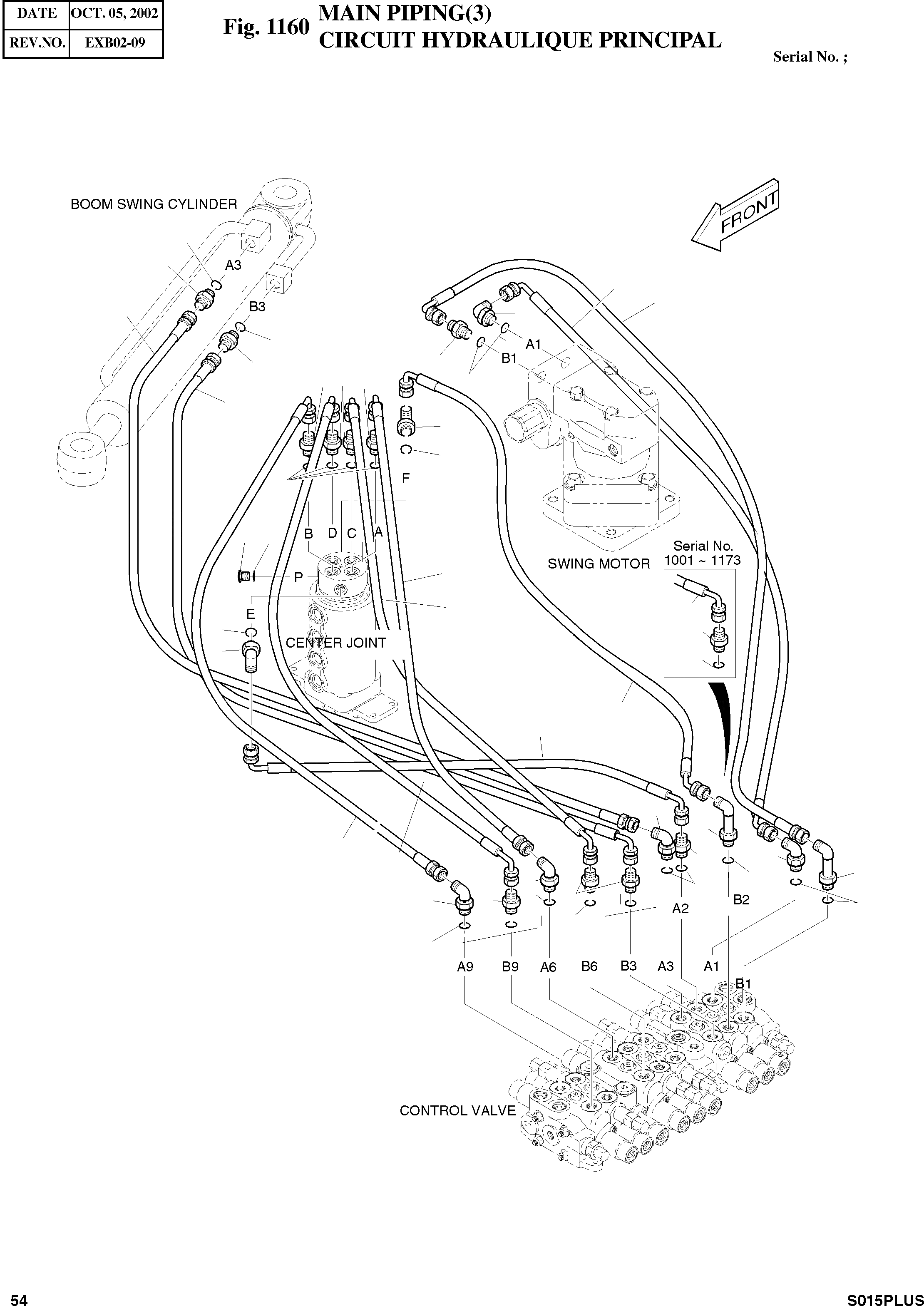 | DATE | OCT. 05, 2002 |
|---|---|
| REV.NO. | EXB02-09 |

Fig. 1160 MAIN PIPING(3)
CIRCUIT HYDRAULIQUE PRINCIPAL

Serial No. ;

BOOM SWING CYLINDER

FRONT

A3

B3

A1

B1

F

B D C A

P

E

CENTER JOINT

SWING MOTOR

Serial No.
1001 ~ 1173

A2

B2

A9 B9 A6 B6 B3 A3 A1

B1

CONTROL VALVE

54

S015PLUS