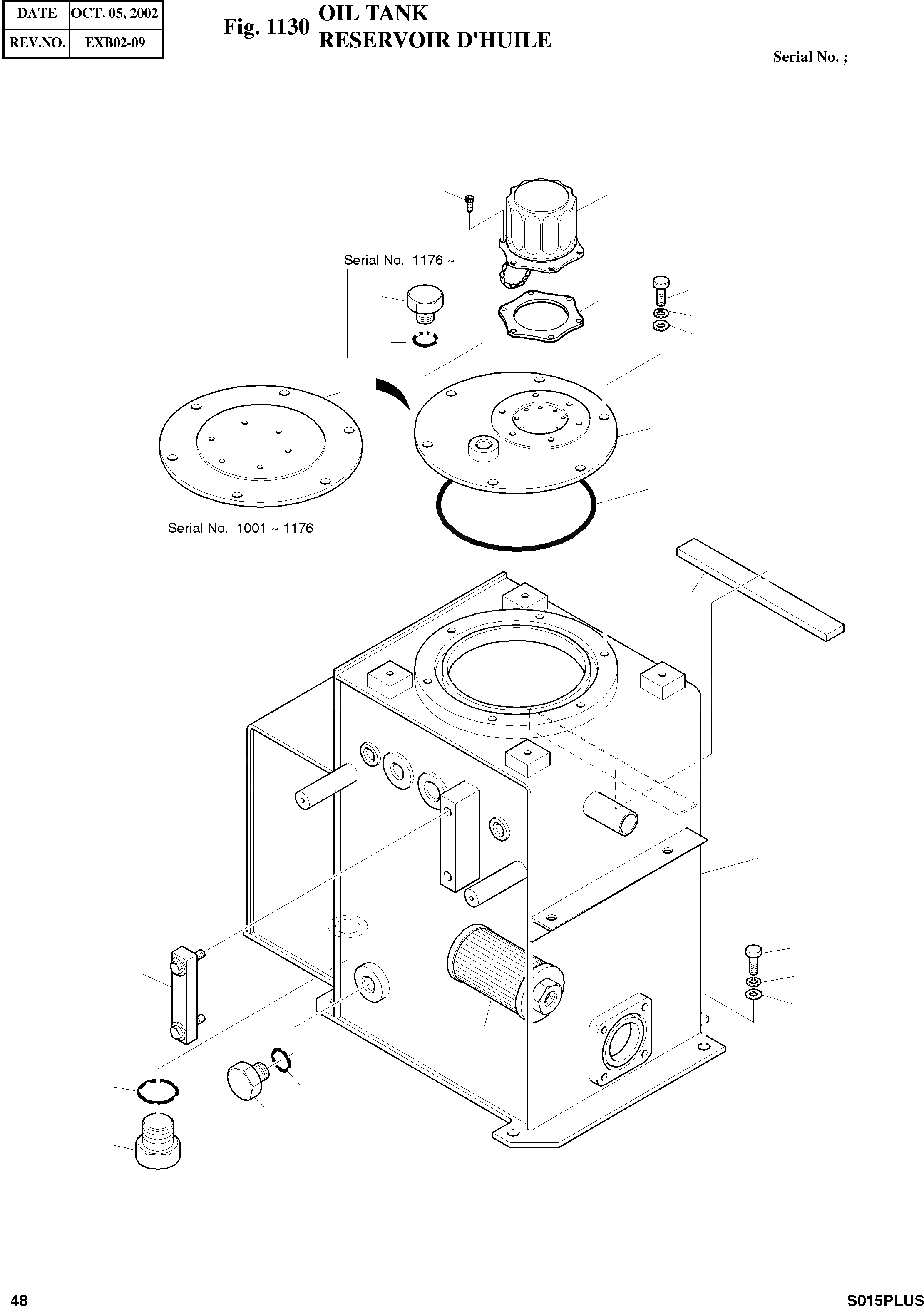 | DATE | OCT. 05, 2002 |
|---|---|
| REV.NO. | EXB02-09 |

Fig. 1130 OIL TANK
RESERVOIR D'HUILE

Serial No. ;

Serial No. 1176 ~

Serial No. 1001 ~ 1176

48

S015PLUS